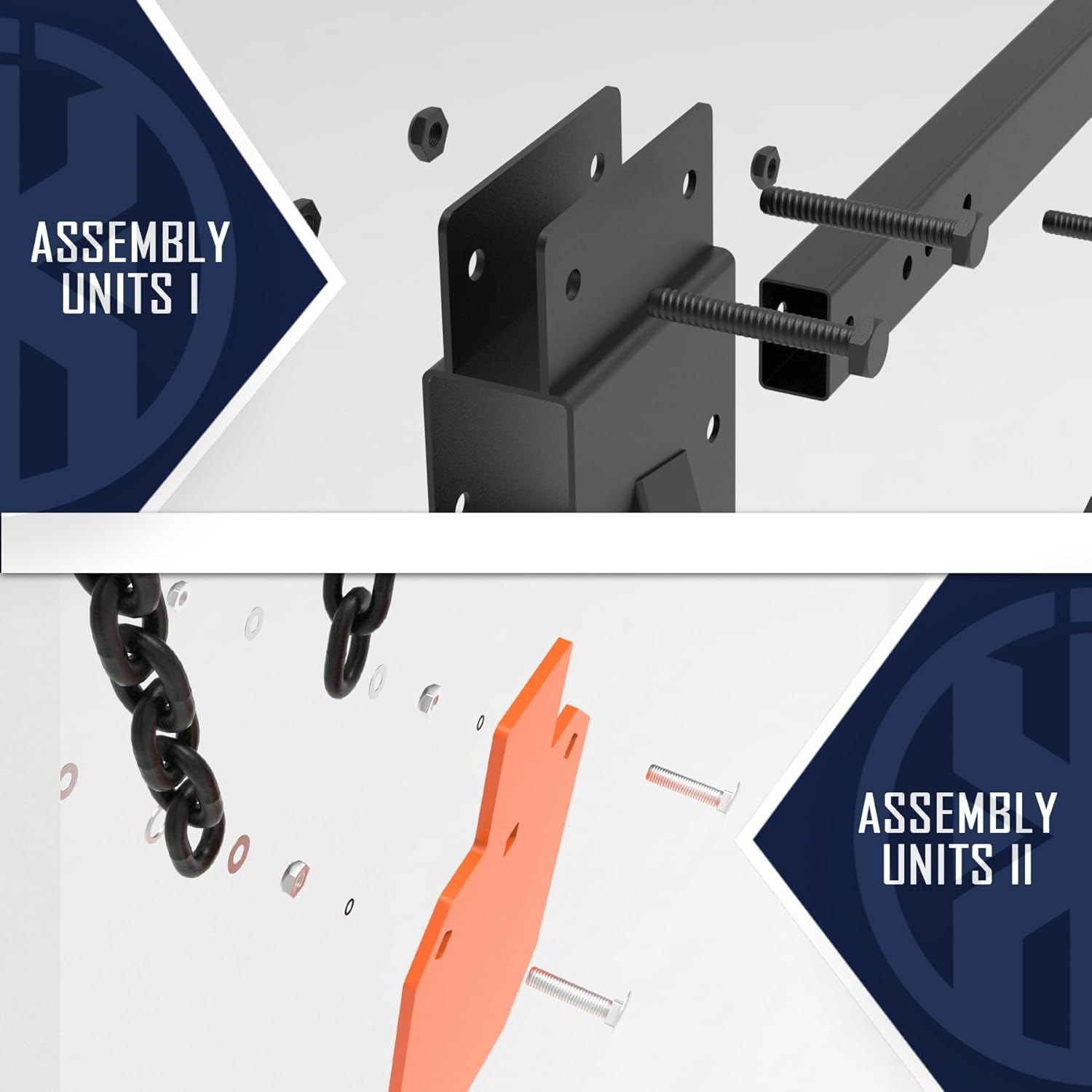 ASSEMBLY UNITS I

ASSEMBLY UNITS II