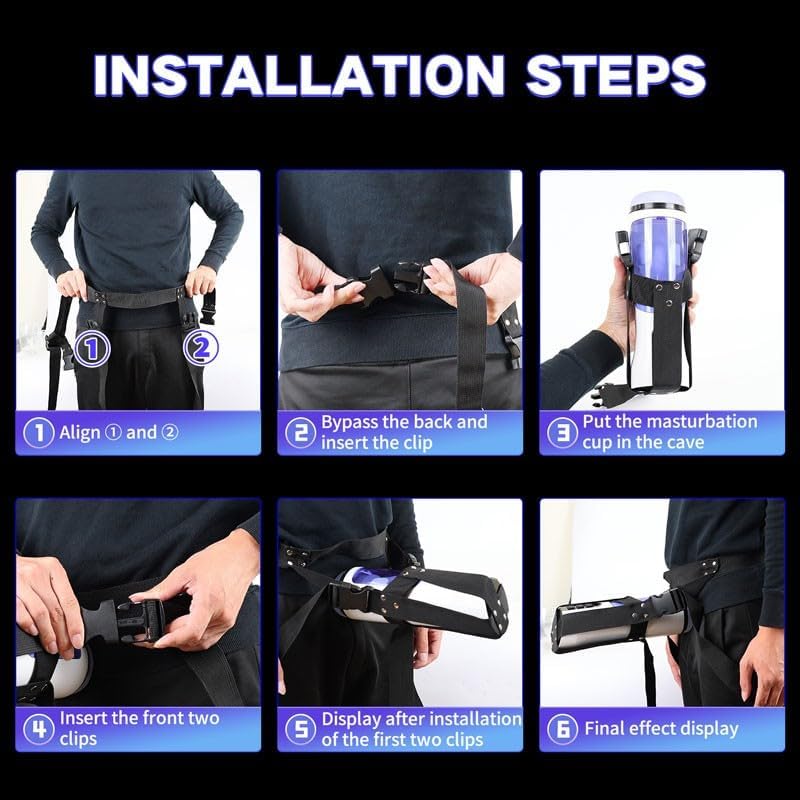 INSTALLATION STEPS

①

②

1 Align ① and ②

2 Bypass the back and insert the clip

3 Put the masturbation cup in the cave

4 Insert the front two clips

5 Display after installation of the first two clips

6 Final effect display