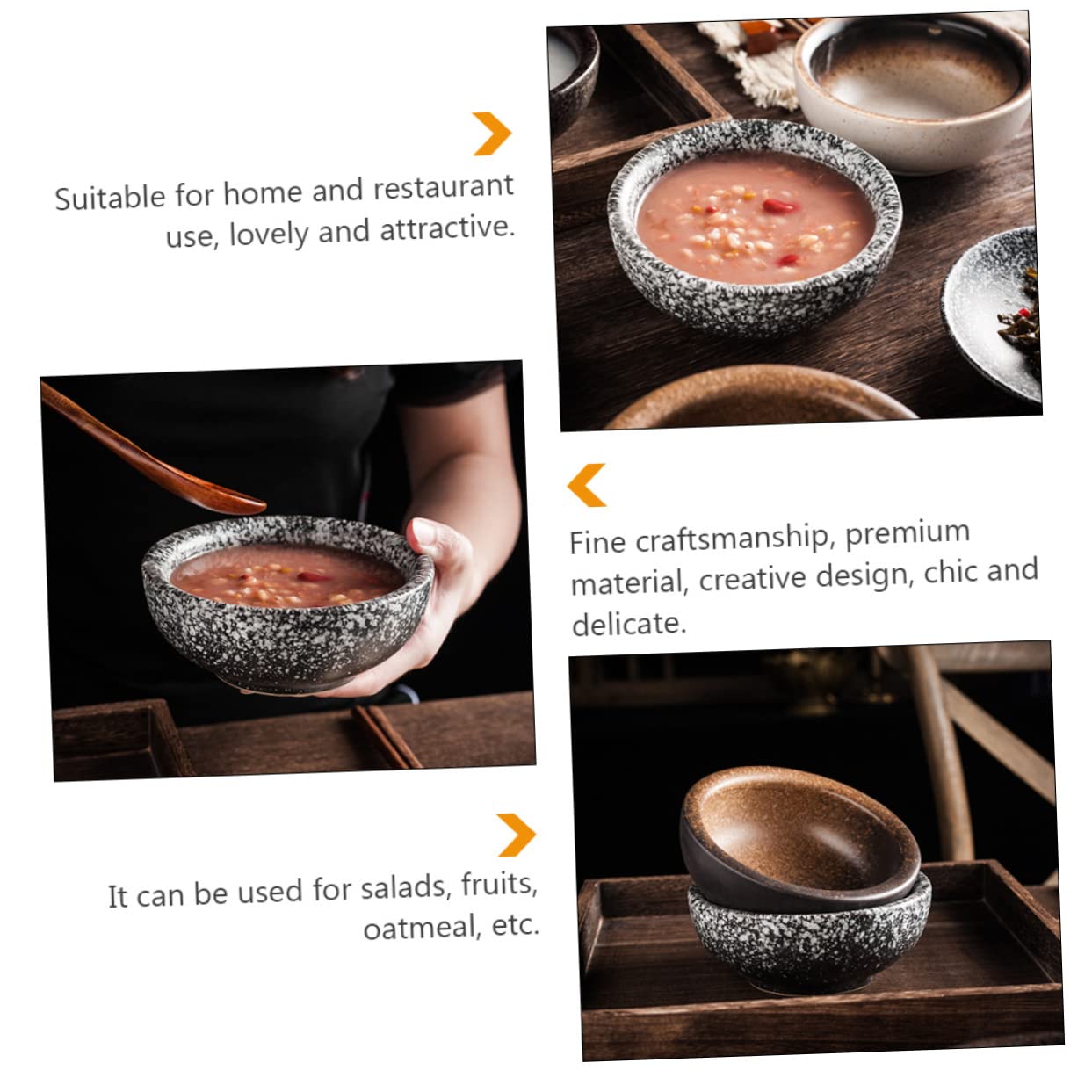 Suitable for home and restaurant use, lovely and attractive.

Fine craftsmanship, premium material, creative design, chic and delicate.

It can be used for salads, fruits, oatmeal, etc.