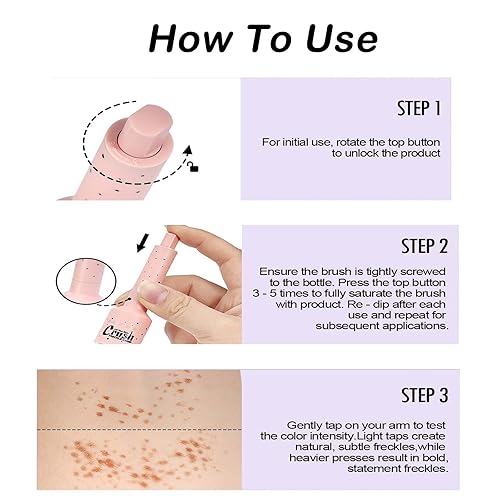 How To Use

STEP 1

For initial use, rotate the top button to unlock the product

STEP 2

Ensure the brush is tightly screwed to the bottle. Press the top button 3 - 5 times to fully saturate the brush with product. Re - dip after each use and repeat for subsequent applications.

Crush

STEP 3

Gently tap on your arm to test the color intensity.Light taps create natural, subtle freckles,while heavier presses result in bold, statement freckles.