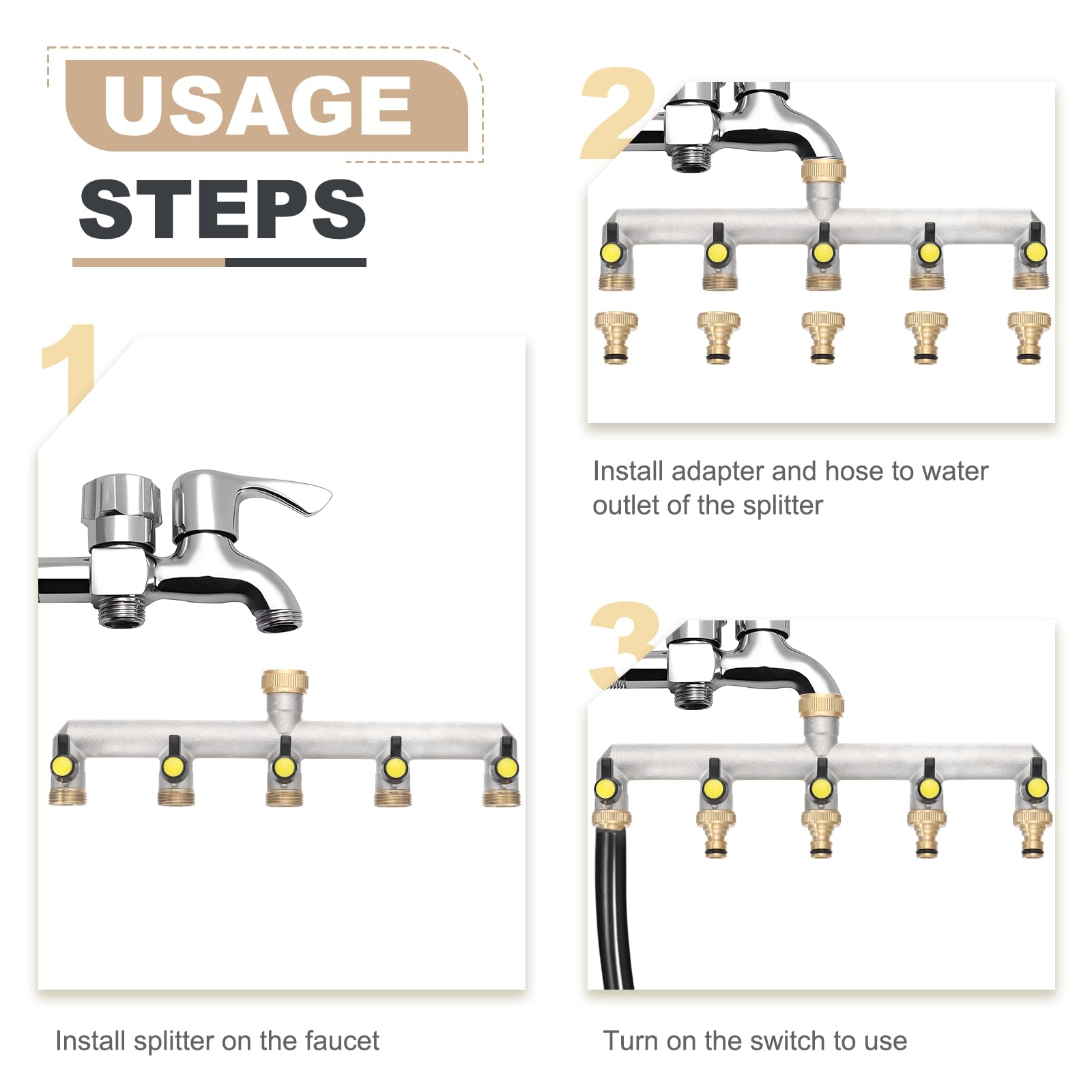 USAGE
STEPS

1

Install splitter on the faucet

2

Install adapter and hose to water outlet of the splitter

3

Turn on the switch to use