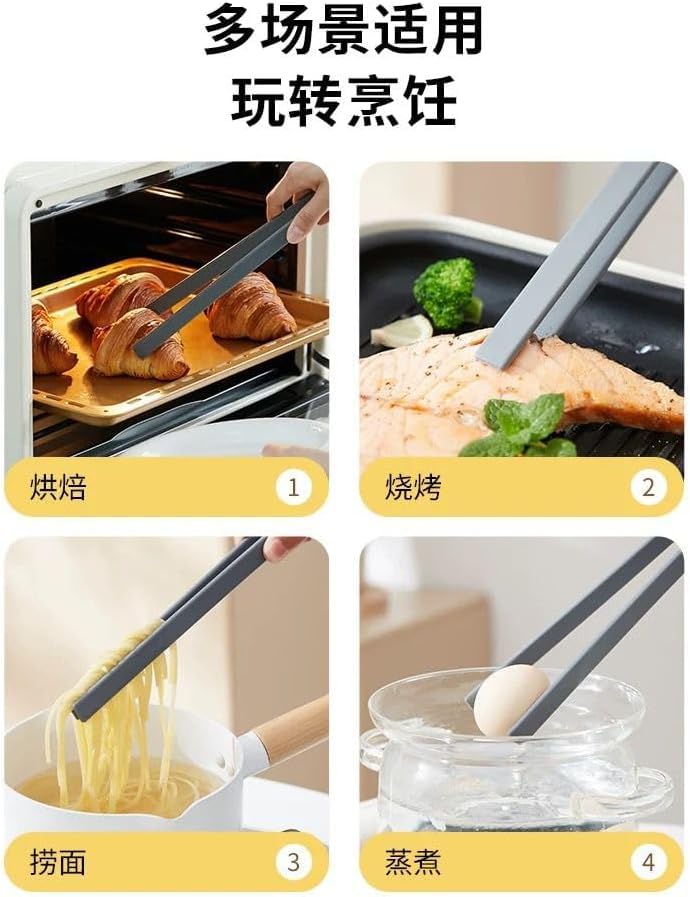 多场景适用
玩转烹饪

烘焙 1

烧烤 2

捞面 3

蒸煮 4