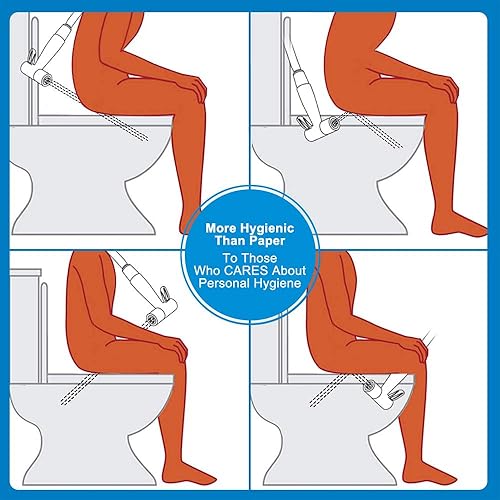 More Hygienic Than Paper

To Those Who CARES About Personal Hygiene