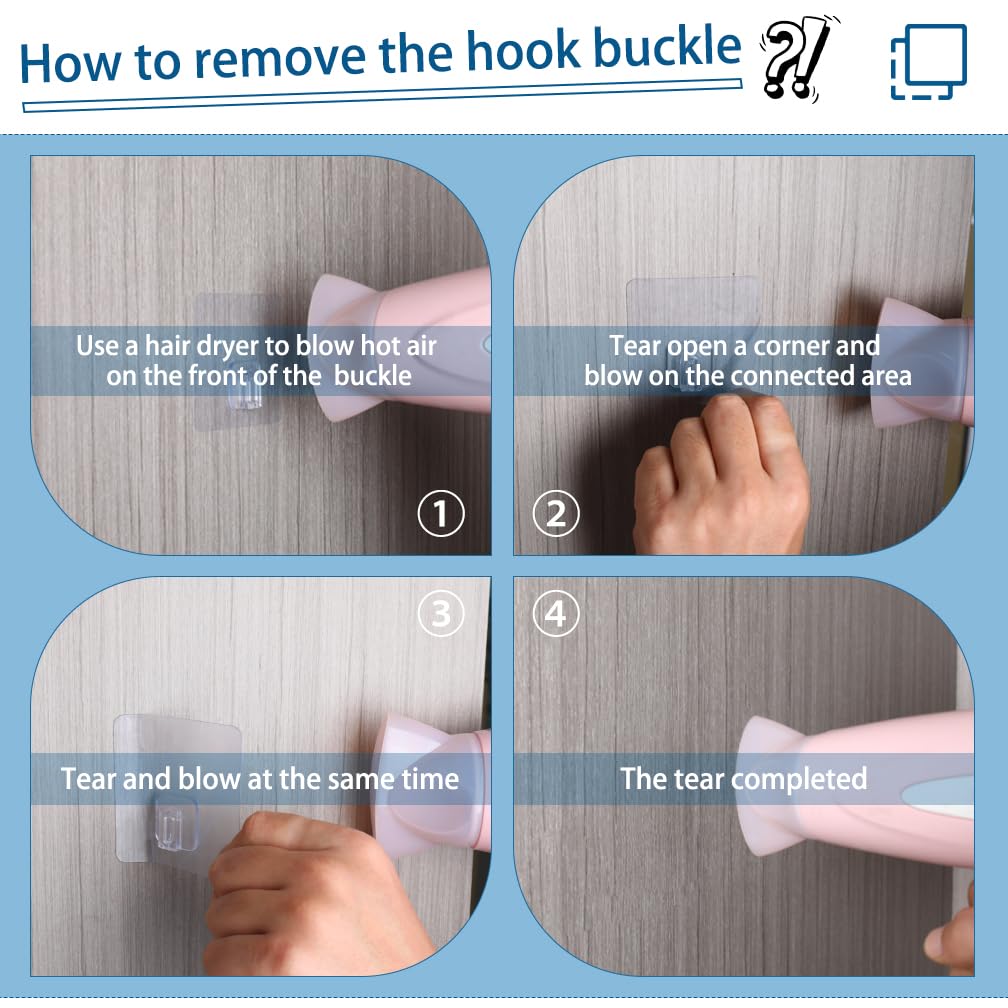 How to remove the hook buckle ?!

Use a hair dryer to blow hot air on the front of the buckle

①

Tear open a corner and blow on the connected area

②

③

Tear and blow at the same time

④

The tear completed