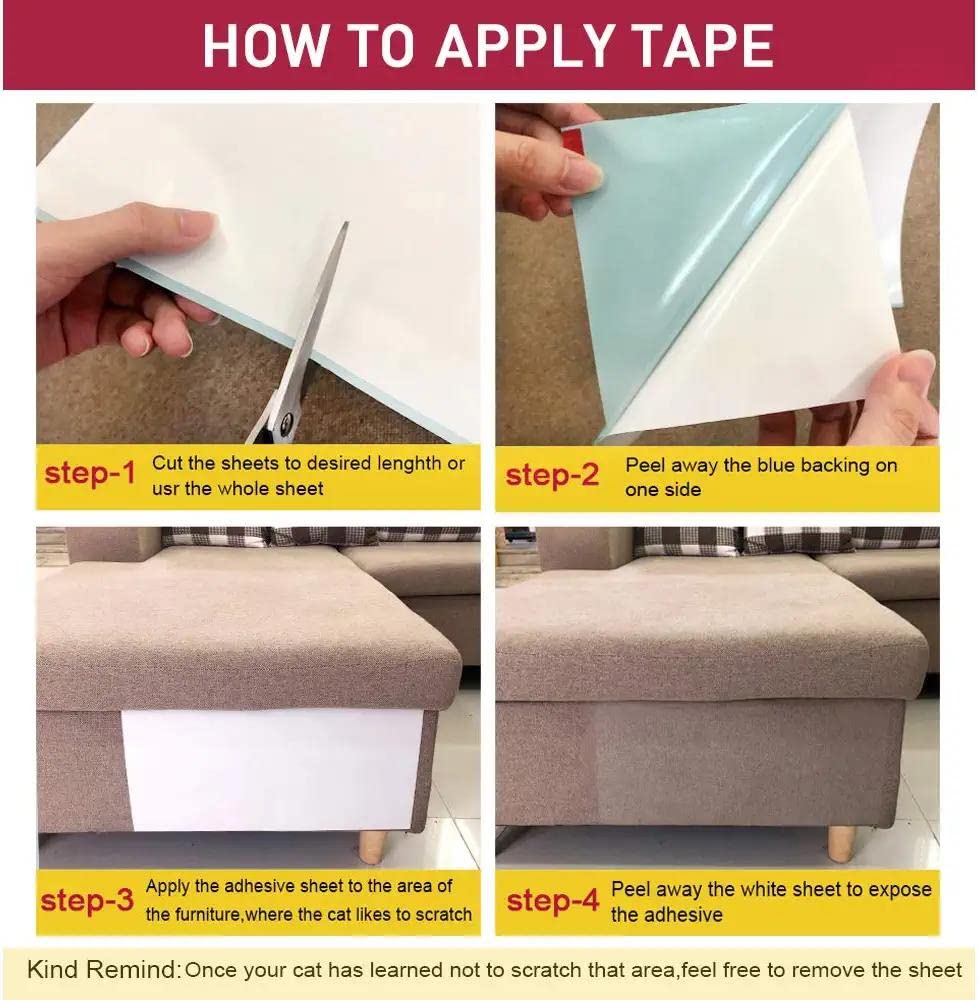 HOW TO APPLY TAPE

step-1 Cut the sheets to desired lenghth or usr the whole sheet

step-2 Peel away the blue backing on one side

step-3 Apply the adhesive sheet to the area of the furniture,where the cat likes to scratch

step-4 Peel away the white sheet to expose the adhesive

Kind Remind: Once your cat has learned not to scratch that area,feel free to remove the sheet