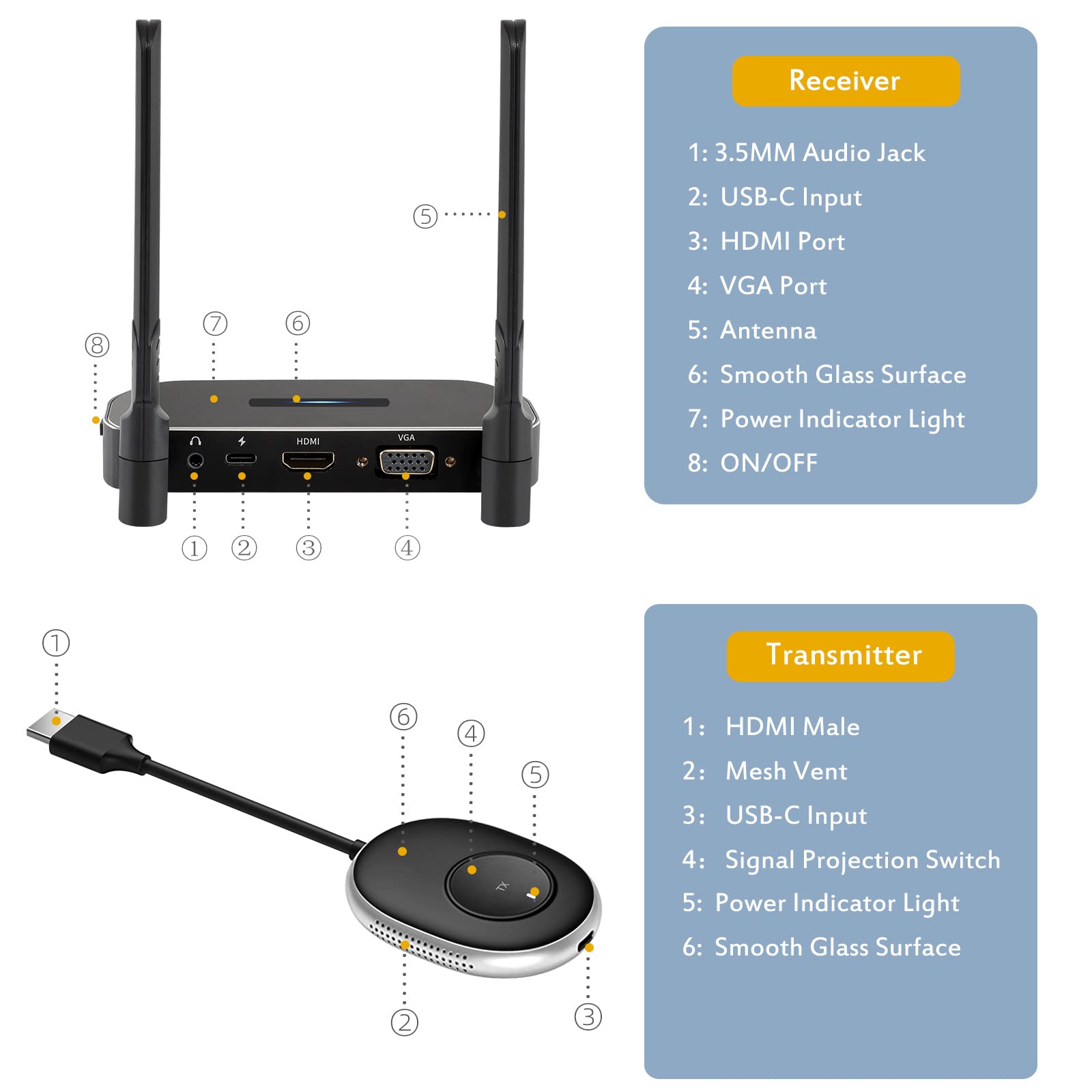 ⑤

⑧ ⑦ ⑥

HDMI VGA

① ② ③ ④

Receiver

1: 3.5MM Audio Jack
2: USB-C Input
3: HDMI Port
4: VGA Port
5: Antenna
6: Smooth Glass Surface
7: Power Indicator Light
8: ON/OFF

①

⑥ ④ ⑤

TX

② ③

Transmitter

1: HDMI Male
2: Mesh Vent
3: USB-C Input
4: Signal Projection Switch
5: Power Indicator Light
6: Smooth Glass Surface