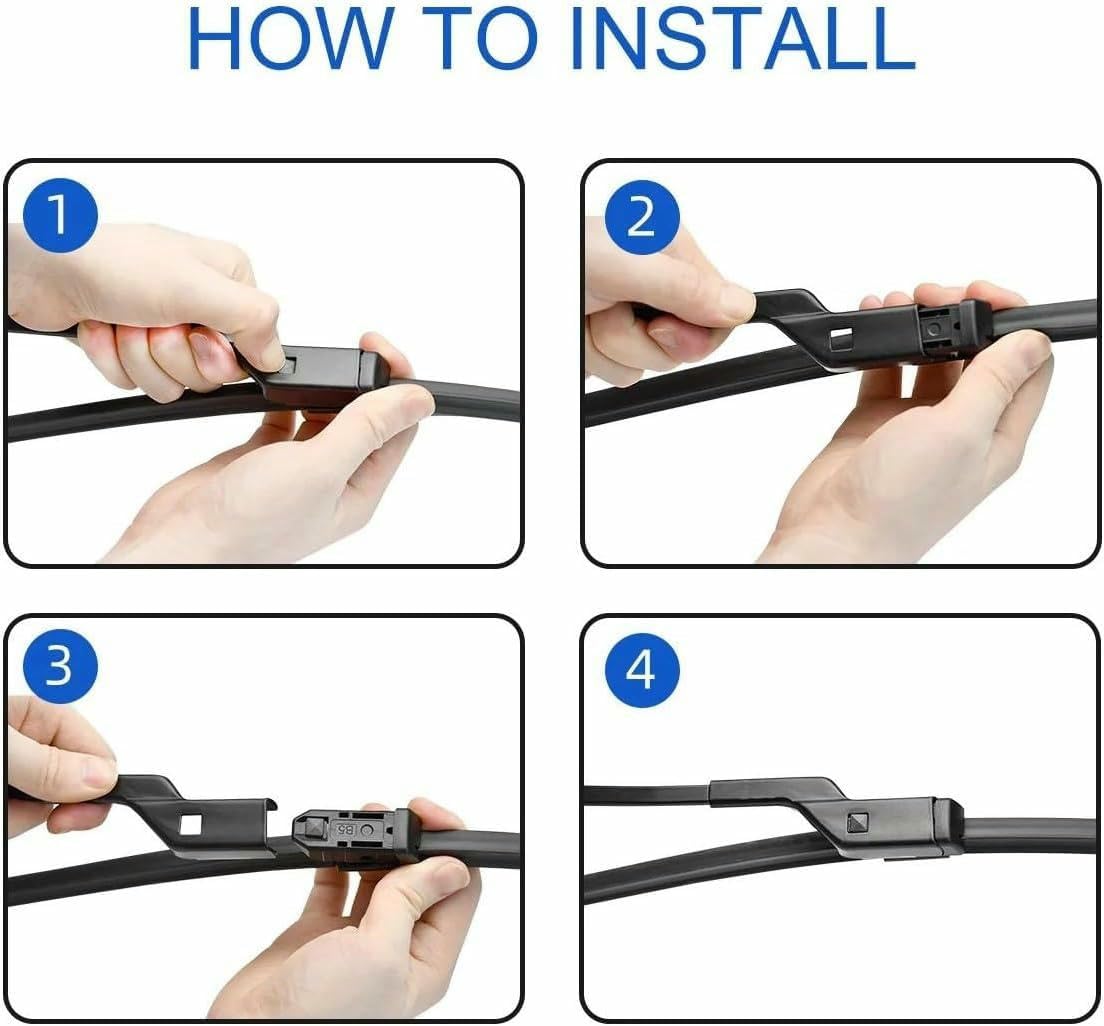 HOW TO INSTALL

1

2

3

B5

4