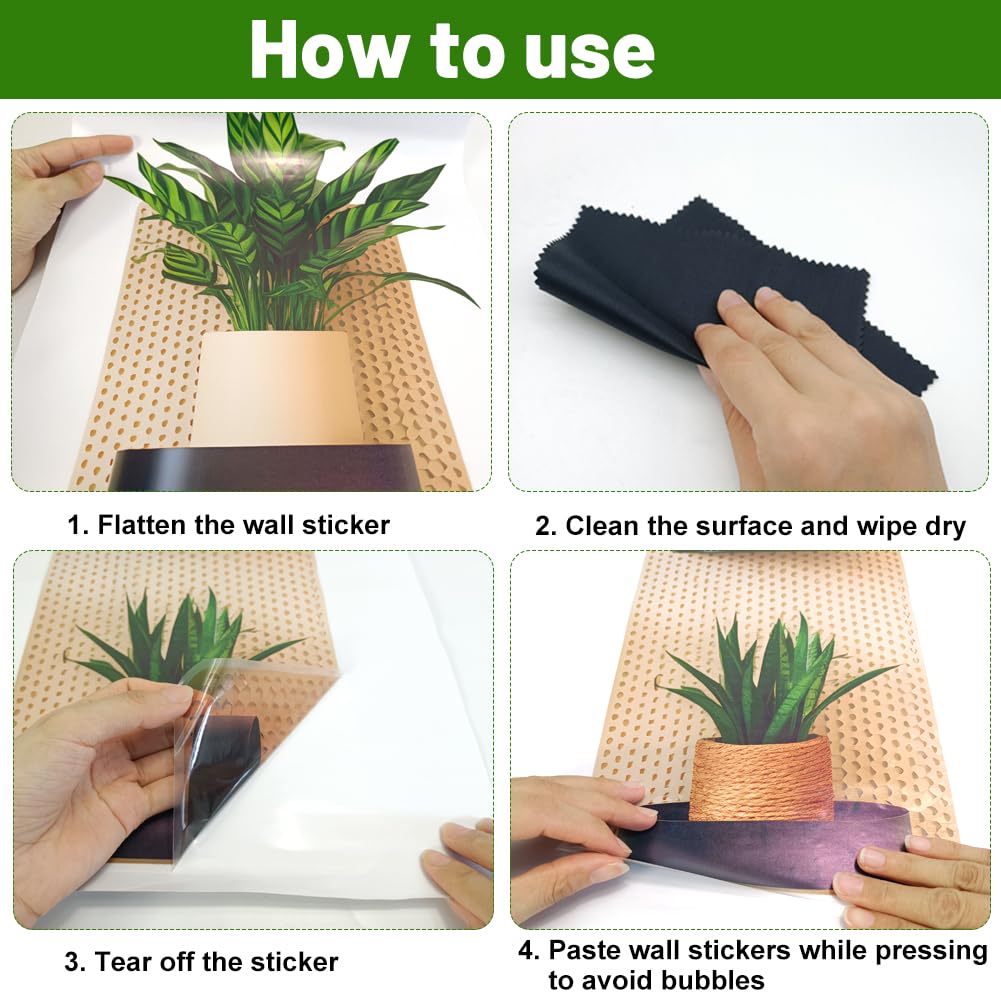 How to use

1. Flatten the wall sticker

2. Clean the surface and wipe dry

3. Tear off the sticker

4. Paste wall stickers while pressing to avoid bubbles