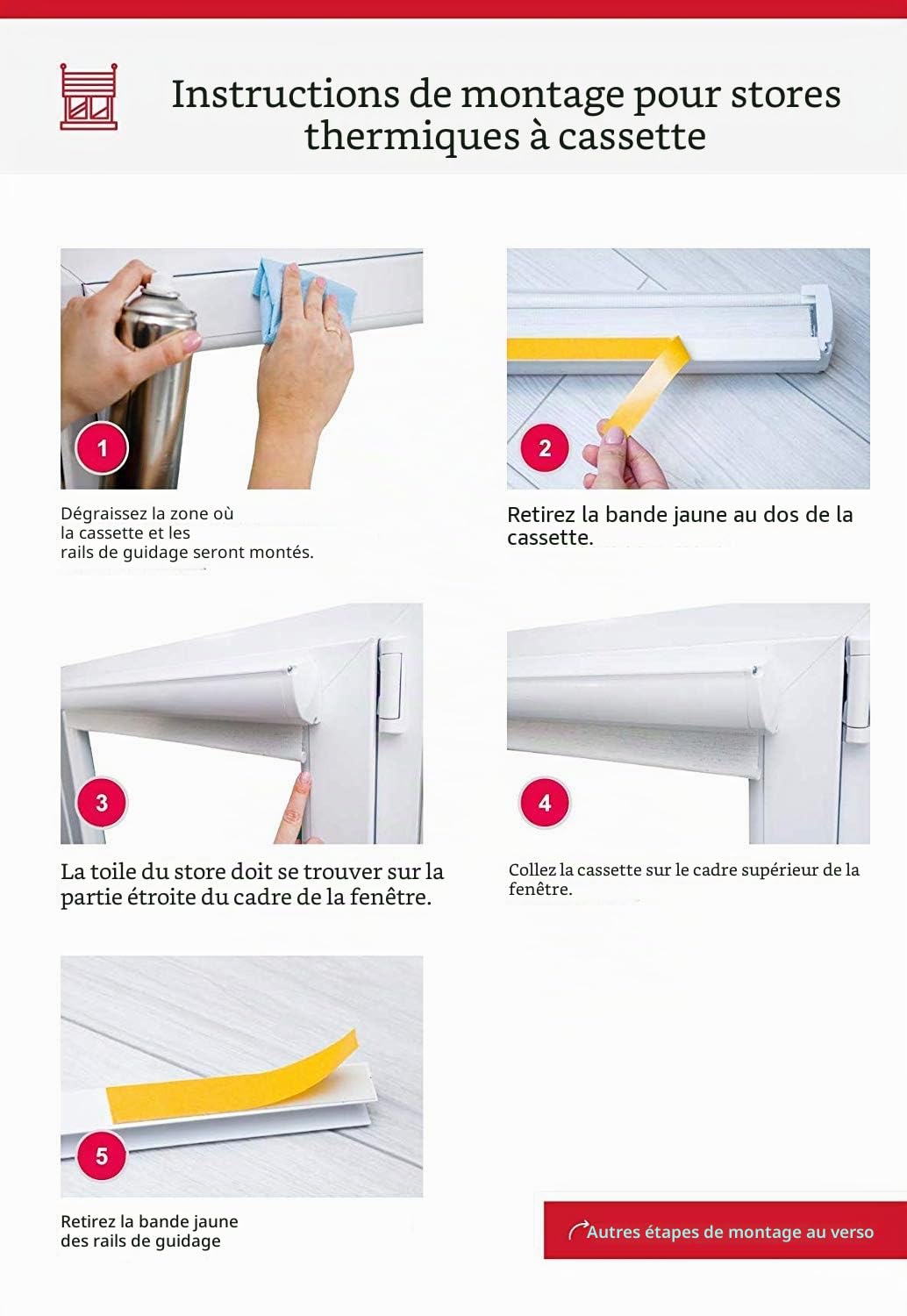 Instructions de montage pour stores thermiques à cassette

1

Dégraissez la zone où la cassette et les rails de guidage seront montés.

2

Retirez la bande jaune au dos de la cassette.

3

La toile du store doit se trouver sur la partie étroite du cadre de la fenêtre.

4

Collez la cassette sur le cadre supérieur de la fenêtre.

5

Retirez la bande jaune des rails de guidage

Autres étapes de montage au verso