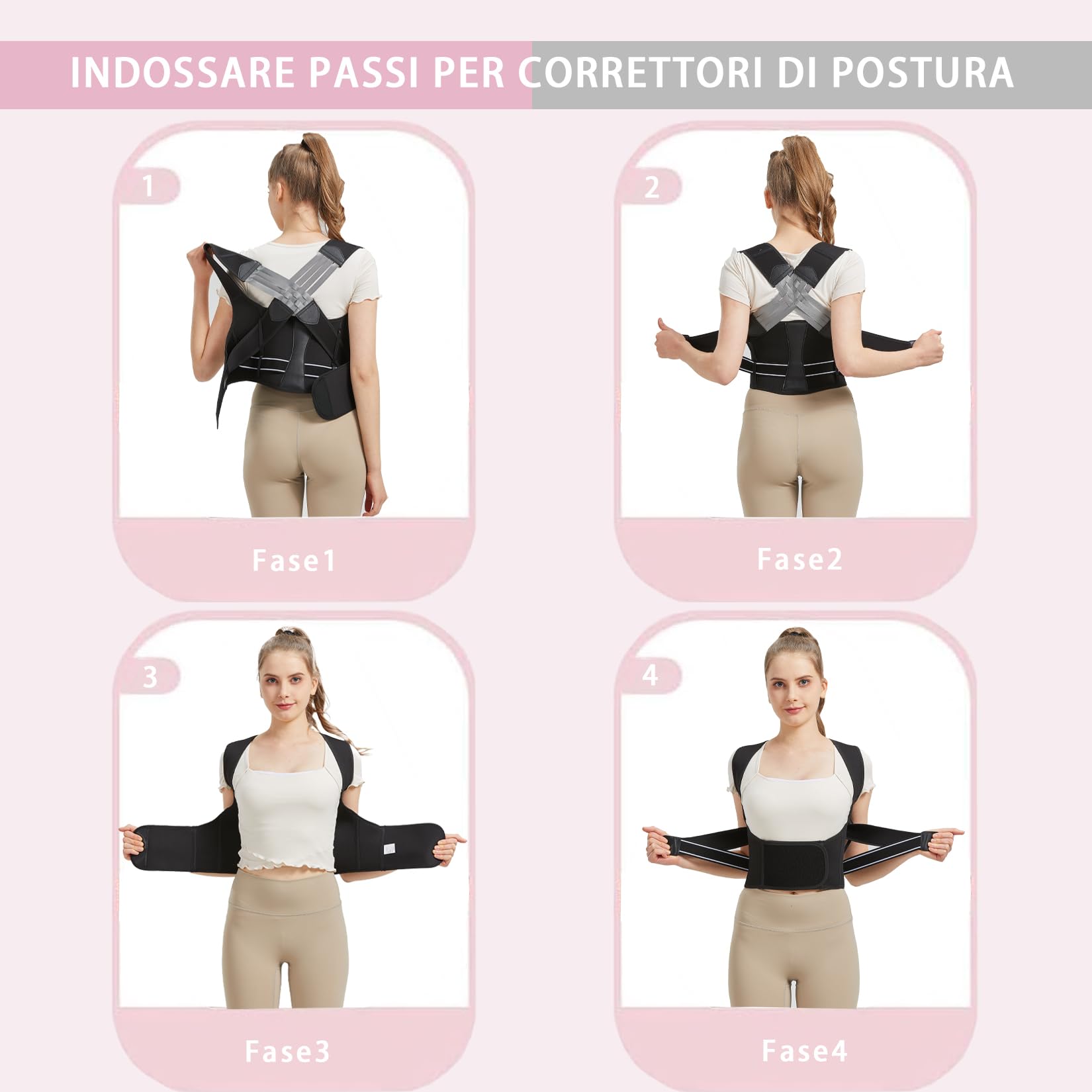 INDOSSARE PASSI PER CORRETTORI DI POSTURA

1

Fase1

2

Fase2

3

Fase3

4

Fase4