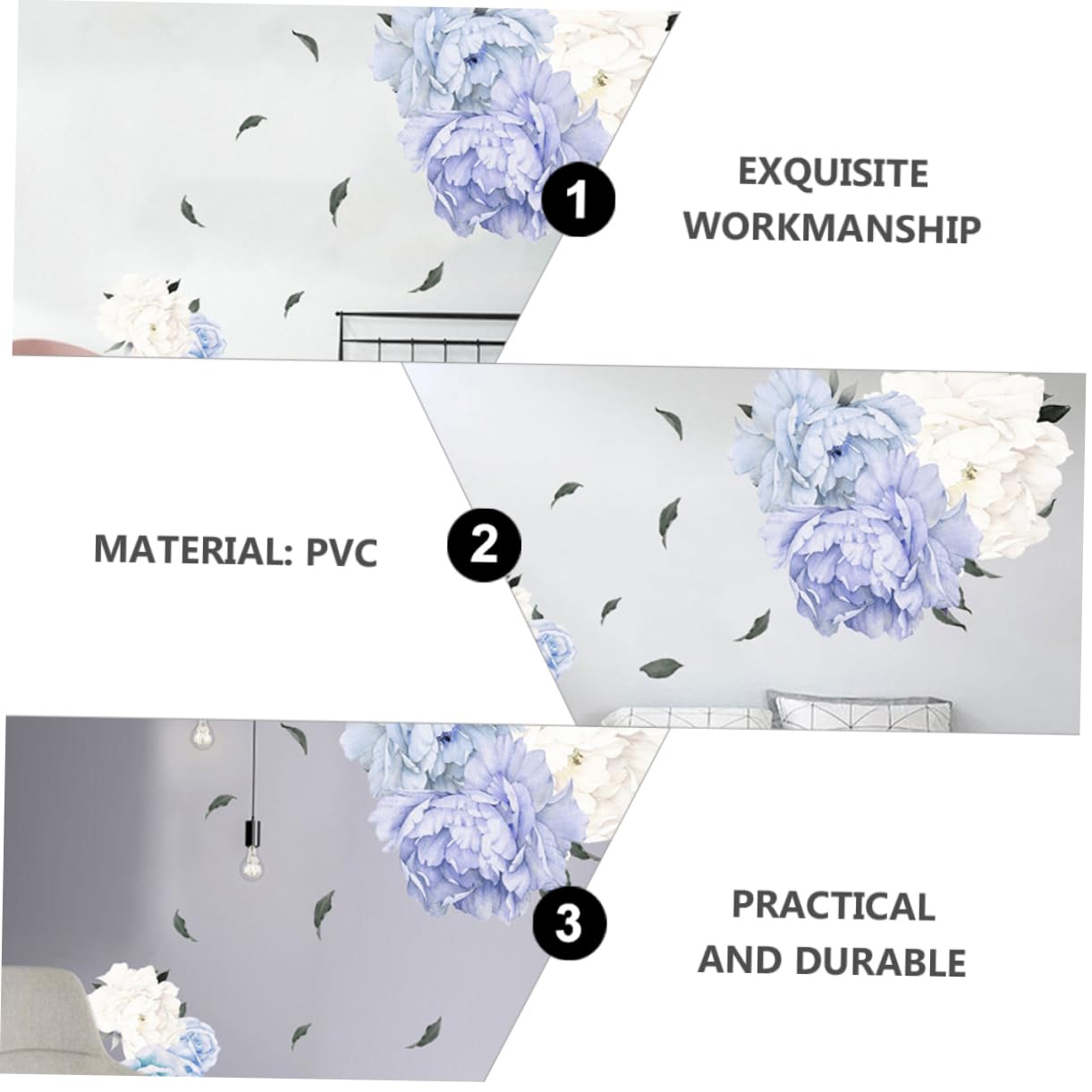 1

EXQUISITE WORKMANSHIP

MATERIAL: PVC

2

3

PRACTICAL AND DURABLE