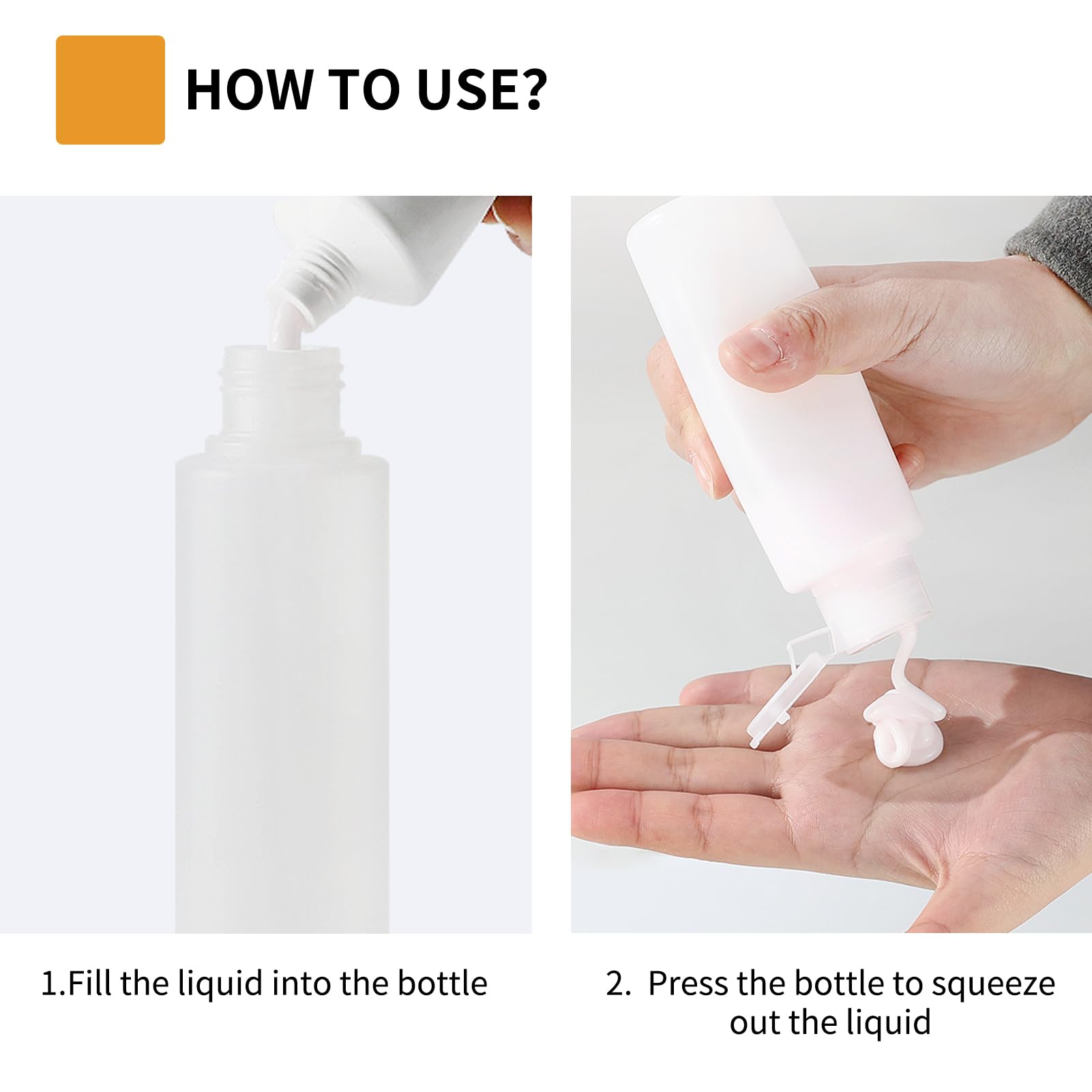 HOW TO USE?

1.Fill the liquid into the bottle

2. Press the bottle to squeeze out the liquid