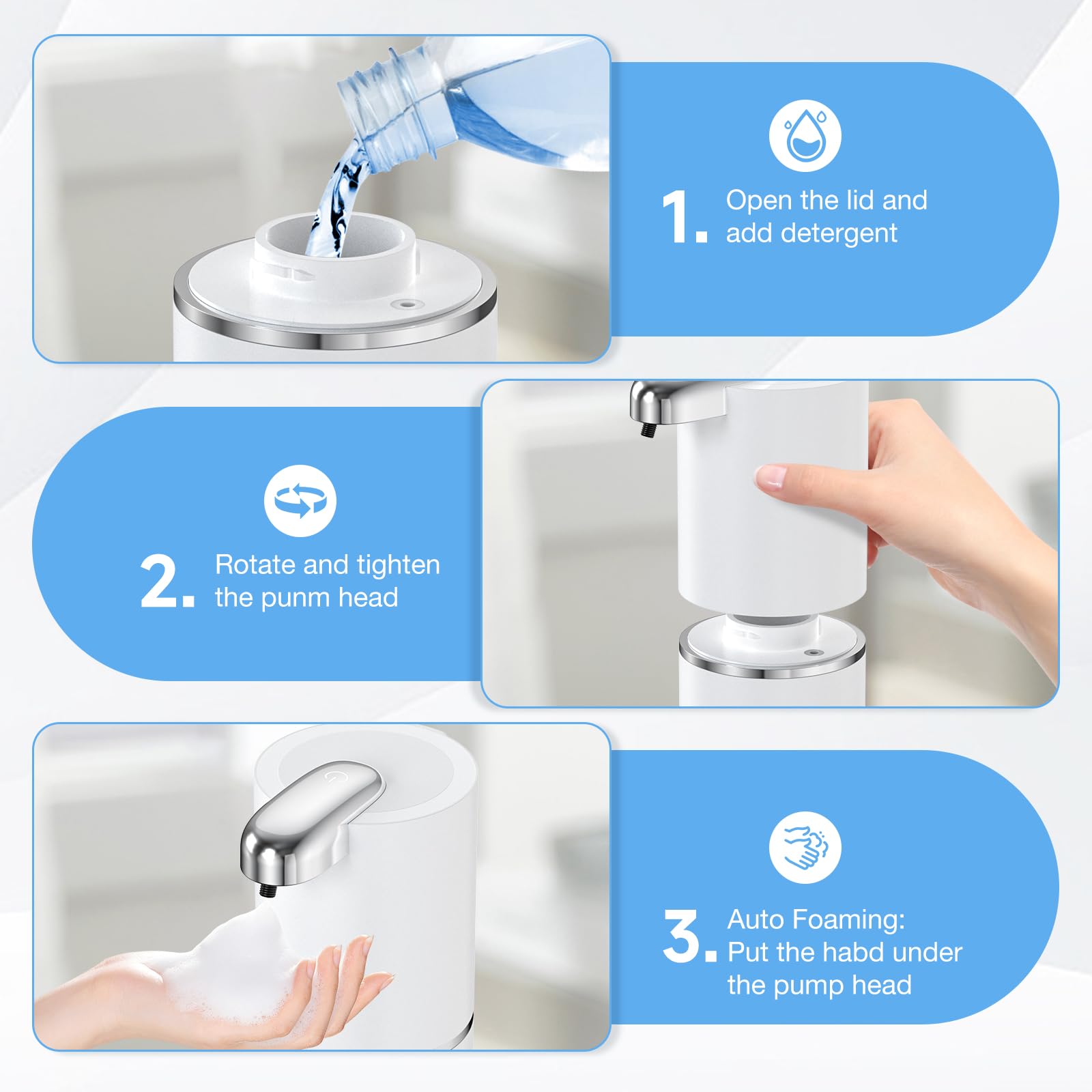 1. Open the lid and add detergent

2. Rotate and tighten the punm head

3. Auto Foaming: Put the habd under the pump head