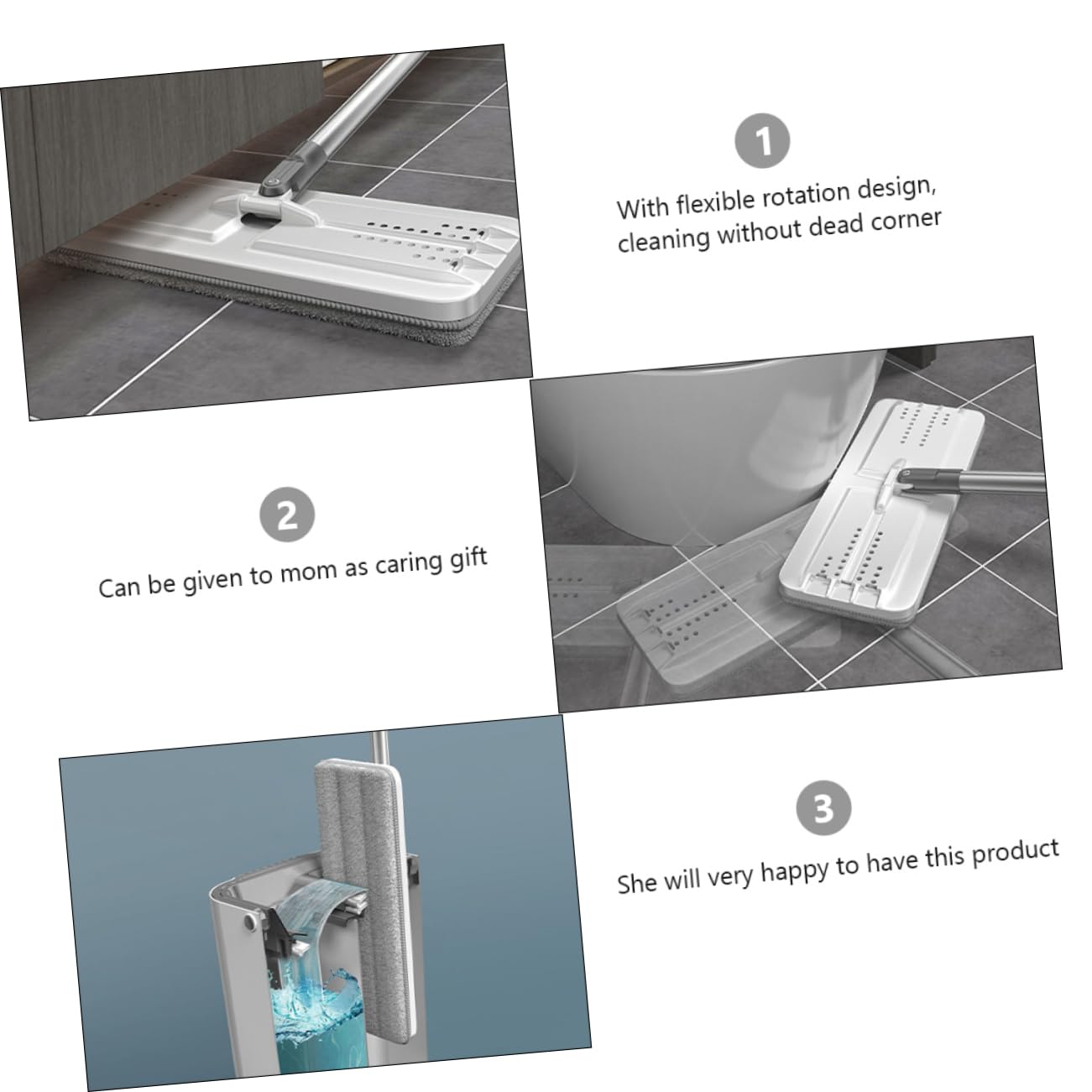 1

With flexible rotation design, cleaning without dead corner

2

Can be given to mom as caring gift

3

She will very happy to have this product