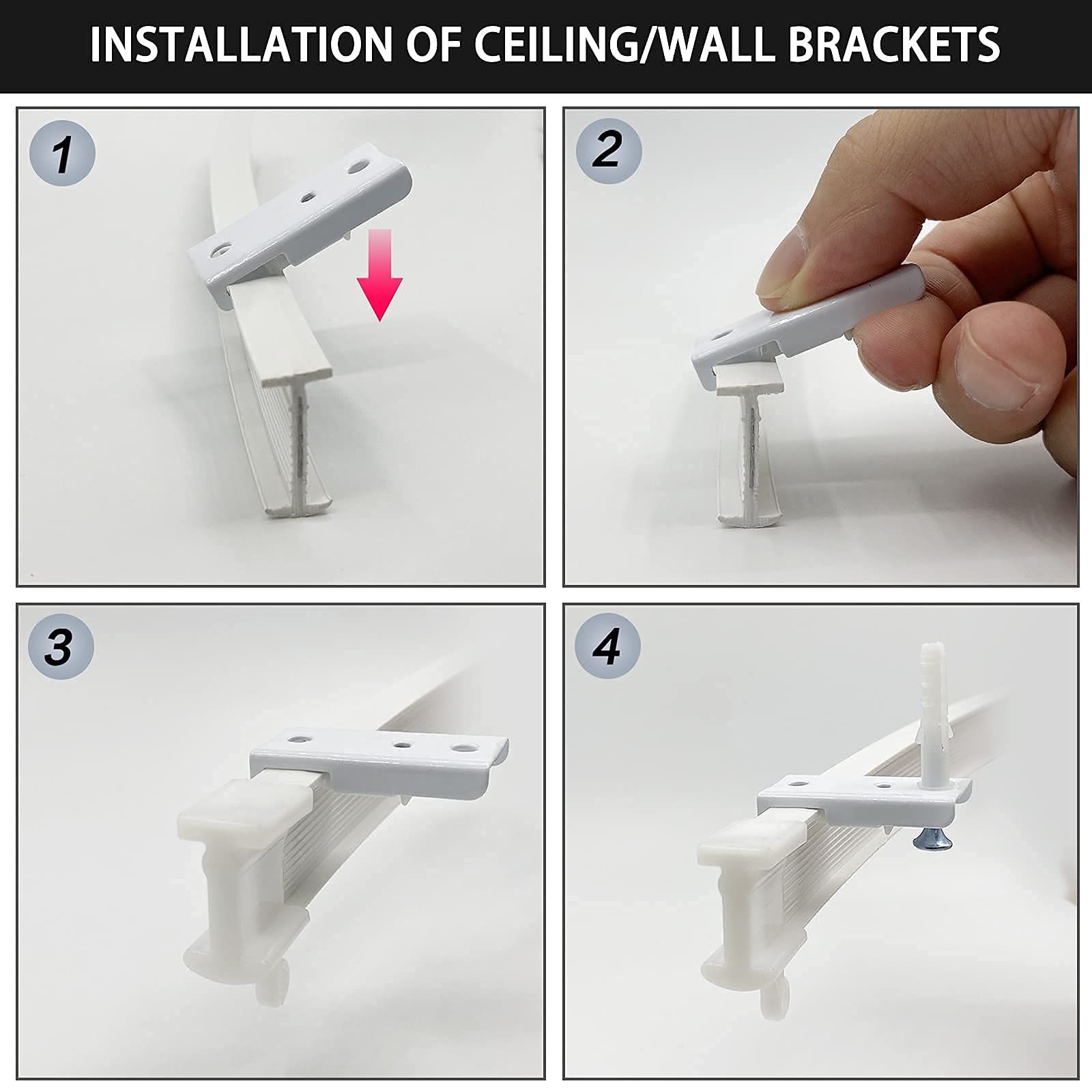 INSTALLATION OF CEILING/WALL BRACKETS

1

2

3

4