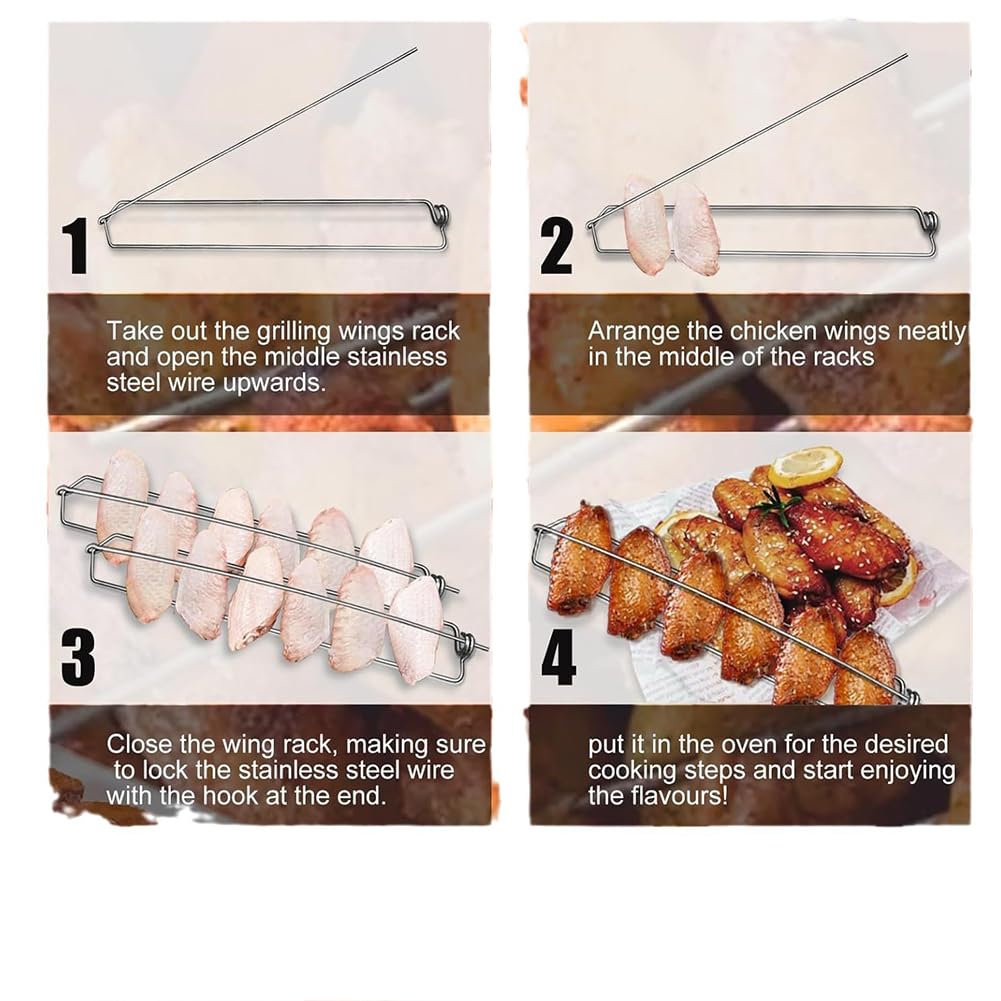 1

Take out the grilling wings rack and open the middle stainless steel wire upwards.

2

Arrange the chicken wings neatly in the middle of the racks

3

Close the wing rack, making sure to lock the stainless steel wire with the hook at the end.

4

put it in the oven for the desired cooking steps and start enjoying the flavours!