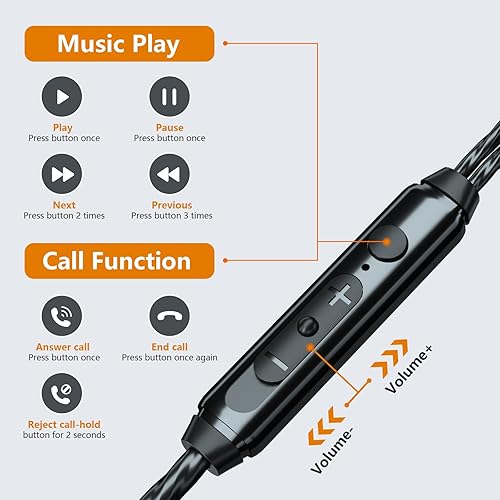 Music Play

Play
Press button once

Pause
Press button once

Next
Press button 2 times

Previous
Press button 3 times

Call Function

Answer call
Press button once

End call
Press button once again

Reject call-hold
button for 2 seconds

Volume+

Volume-