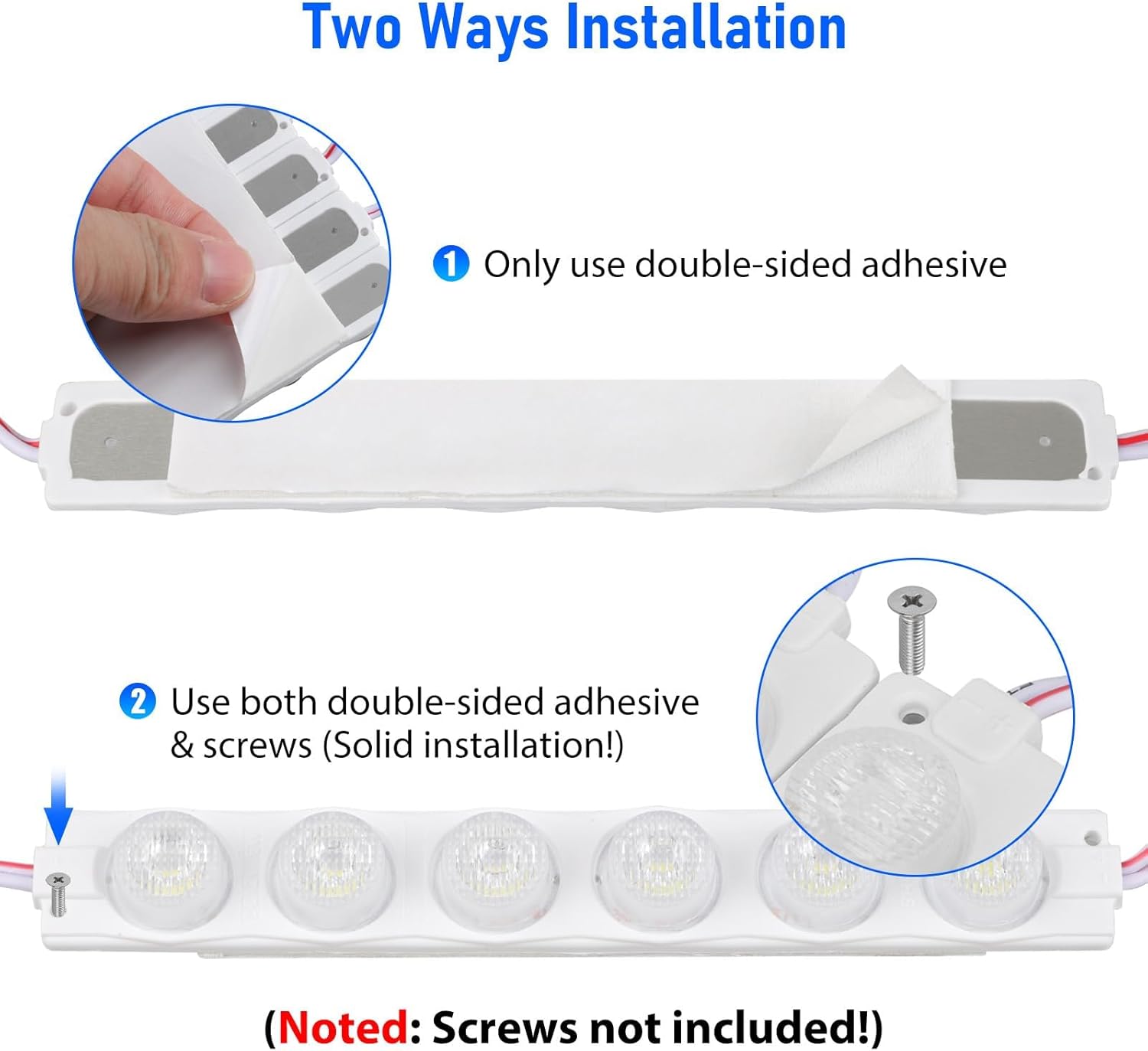 Two Ways Installation

1 Only use double-sided adhesive

2 Use both double-sided adhesive & screws (Solid installation!)

(Noted: Screws not included!)