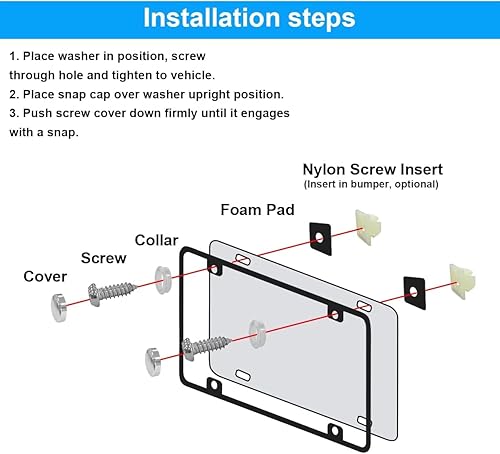 Installation steps

1. Place washer in position, screw through hole and tighten to vehicle.
2. Place snap cap over washer upright position.
3. Push screw cover down firmly until it engages with a snap.

Nylon Screw Insert
(Insert in bumper, optional)

Foam Pad

Collar

Screw

Cover