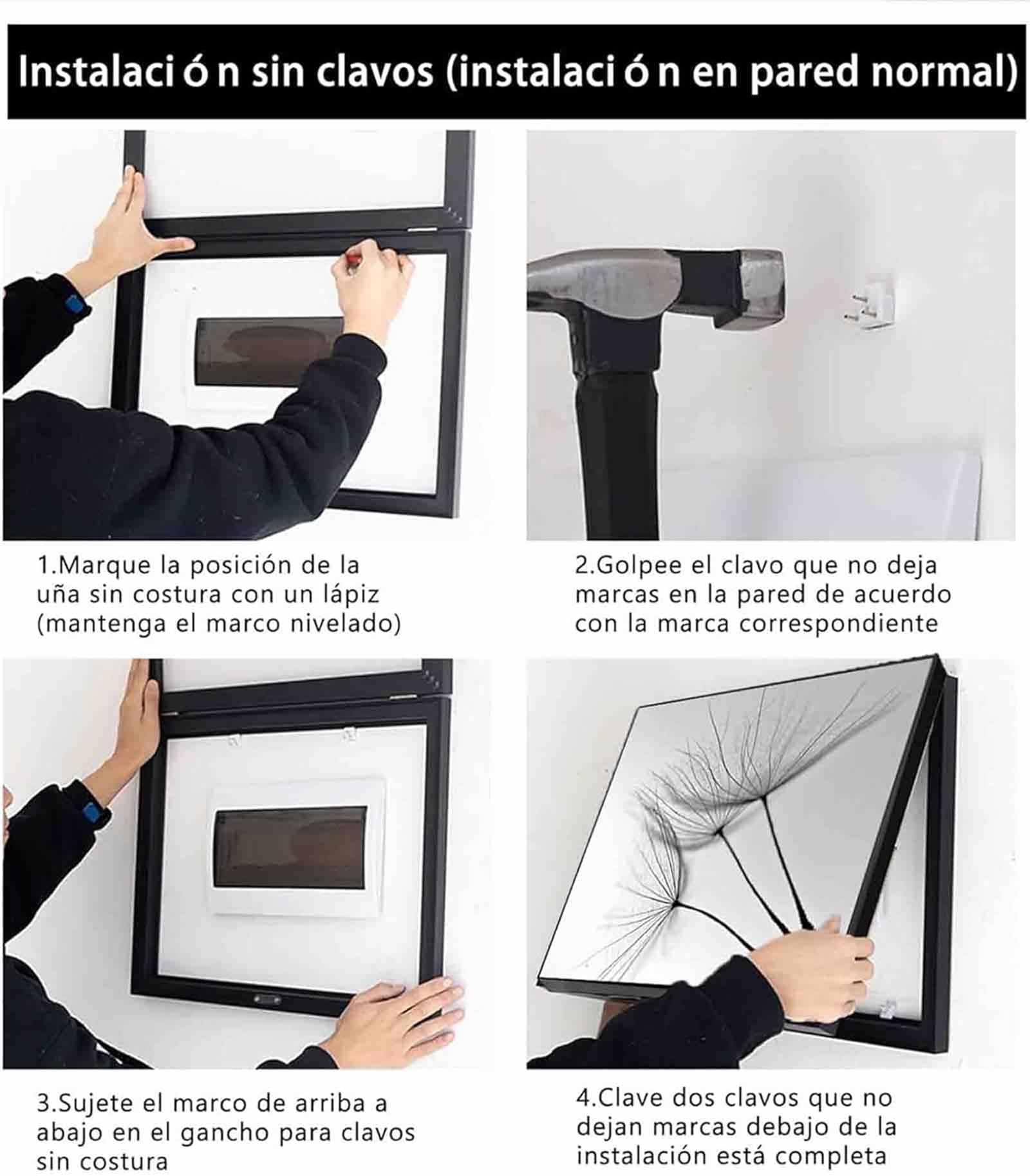 Instalaci ó n sin clavos (instalaci ó n en pared normal)

1.Marque la posición de la uña sin costura con un lápiz (mantenga el marco nivelado)

2.Golpee el clavo que no deja marcas en la pared de acuerdo con la marca correspondiente

3.Sujete el marco de arriba a abajo en el gancho para clavos sin costura

4.Clave dos clavos que no dejan marcas debajo de la instalación está completa