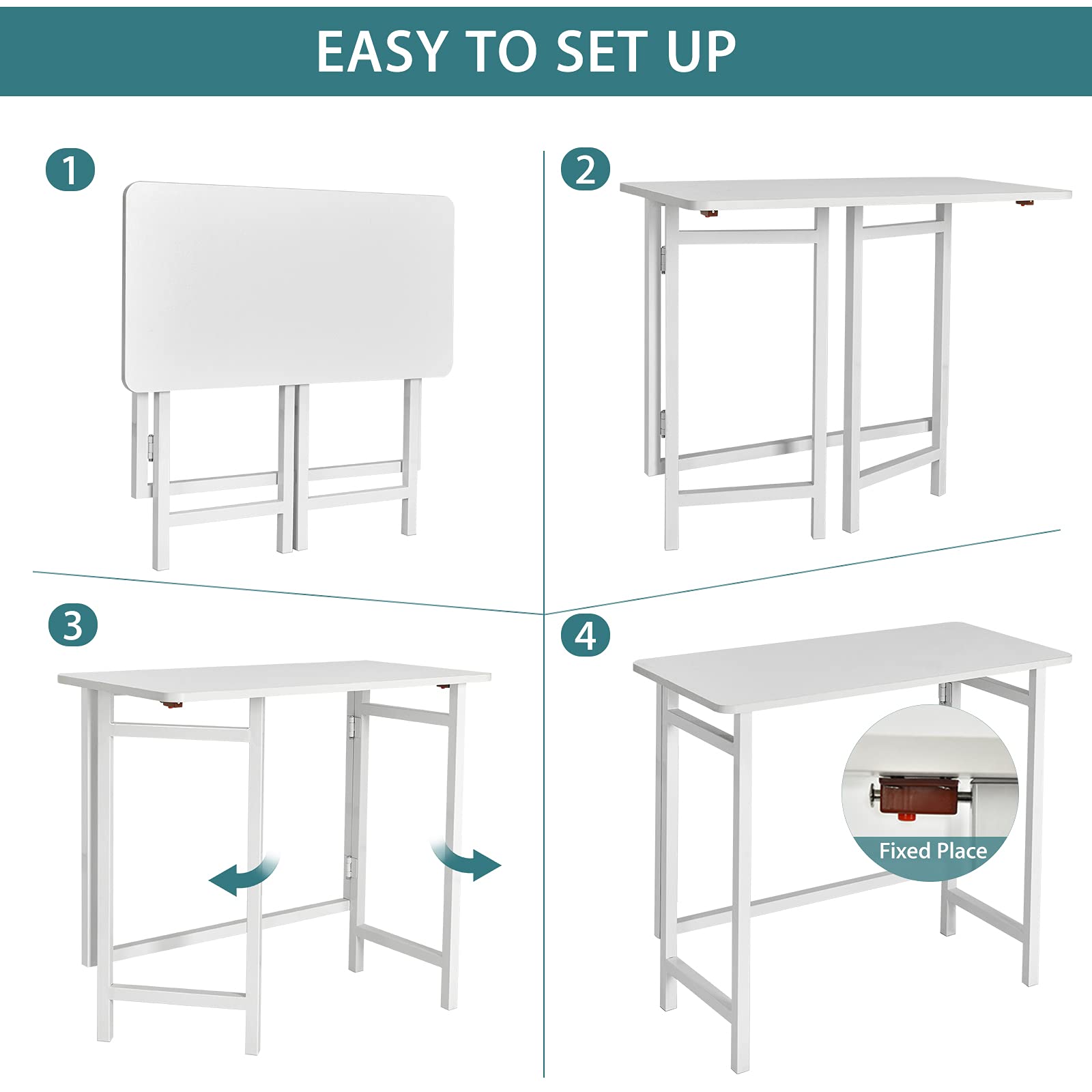 EASY TO SET UP

1

2

3

4

Fixed Place