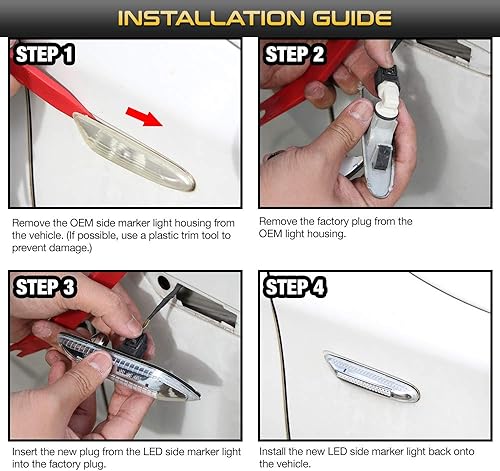 INSTALLATION GUIDE

STEP 1

Remove the OEM side marker light housing from the vehicle. (If possible, use a plastic trim tool to prevent damage.)

STEP 2

Remove the factory plug from the OEM light housing.

STEP 3

Insert the new plug from the LED side marker light into the factory plug.

STEP 4

Install the new LED side marker light back onto the vehicle.