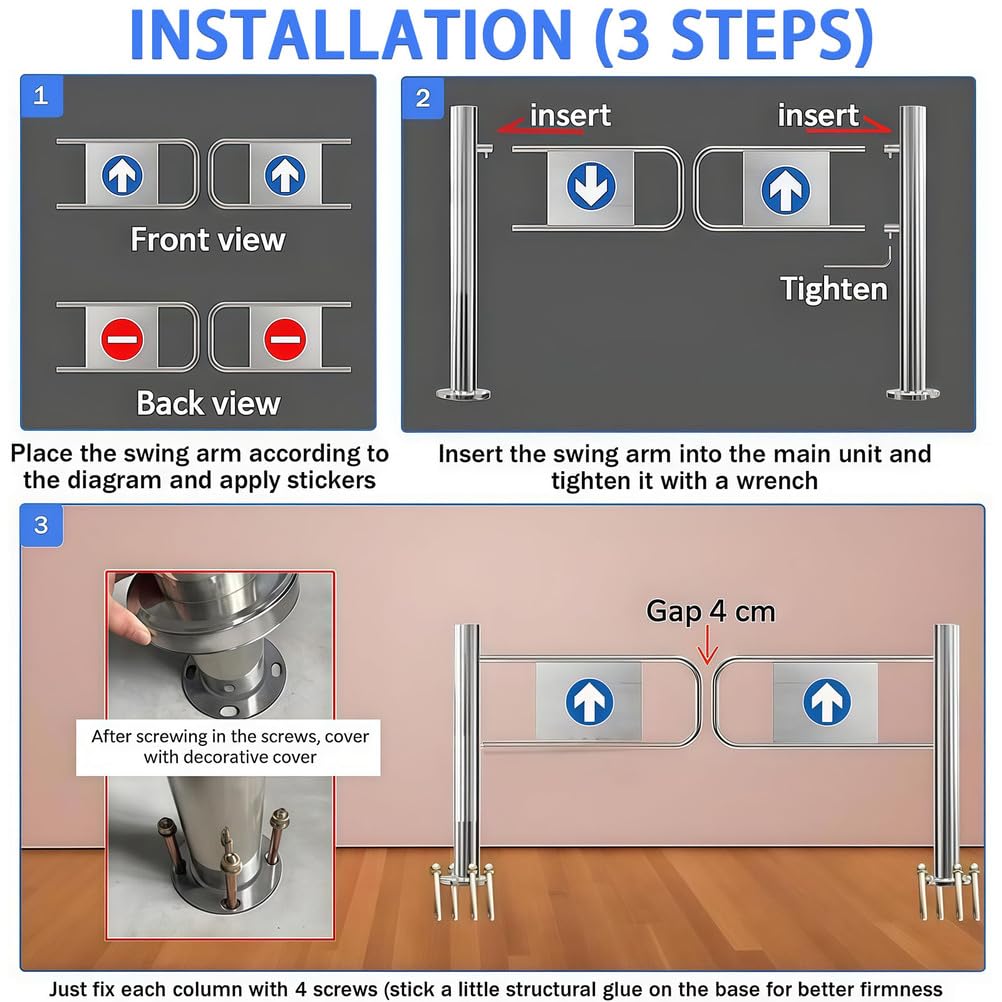 INSTALLATION (3 STEPS)

1

Front view

Back view

Place the swing arm according to the diagram and apply stickers

2

insert

insert

Tighten

Insert the swing arm into the main unit and tighten it with a wrench

3

After screwing in the screws, cover with decorative cover

Gap 4 cm

Just fix each column with 4 screws (stick a little structural glue on the base for better firmness