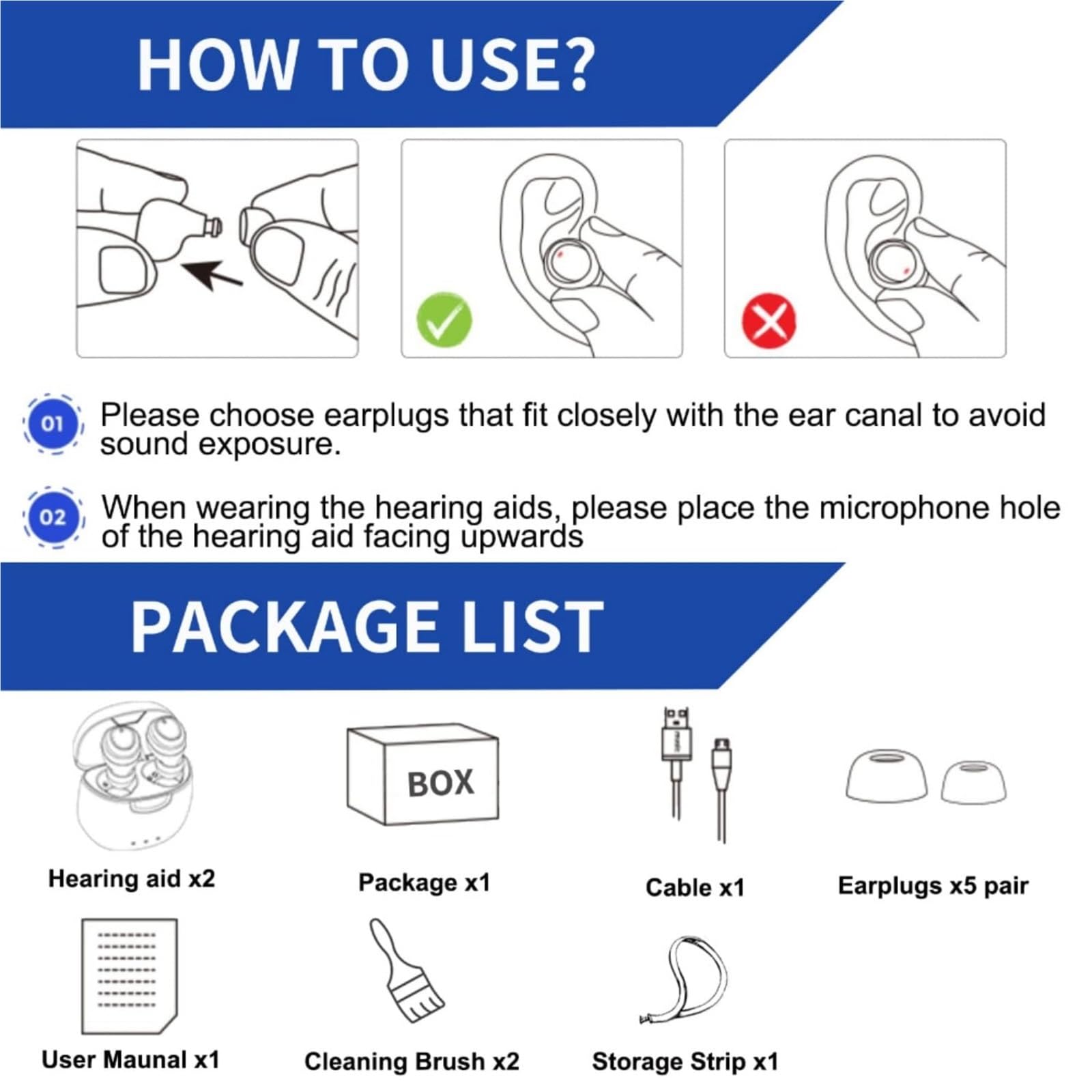 HOW TO USE?

01 Please choose earplugs that fit closely with the ear canal to avoid sound exposure.

02 When wearing the hearing aids, please place the microphone hole of the hearing aid facing upwards

PACKAGE LIST

BOX

Hearing aid x2

Package x1

Cable x1

Earplugs x5 pair

User Maunal x1

Cleaning Brush x2

Storage Strip x1