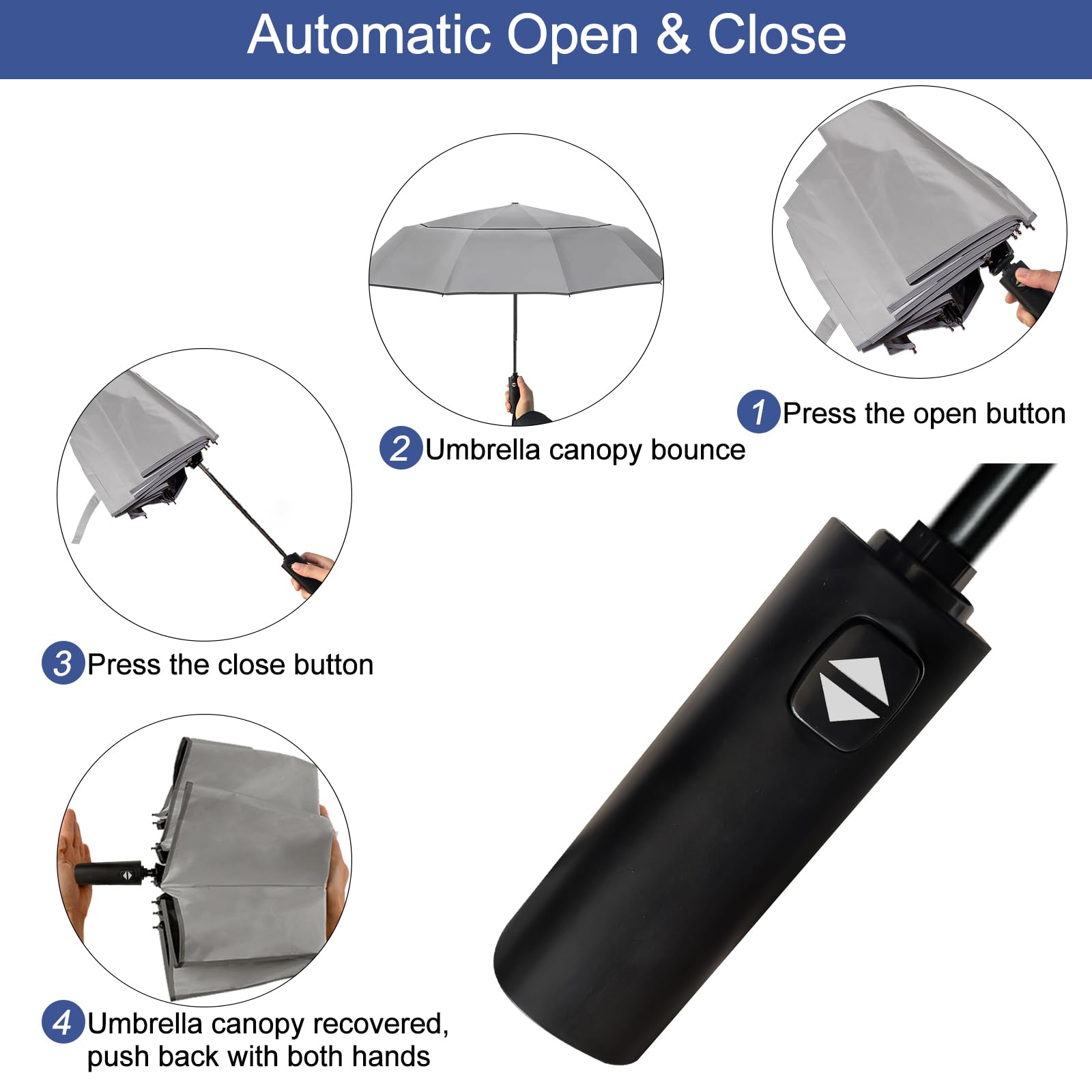 Automatic Open & Close

1 Press the open button

2 Umbrella canopy bounce

3 Press the close button

4 Umbrella canopy recovered, push back with both hands