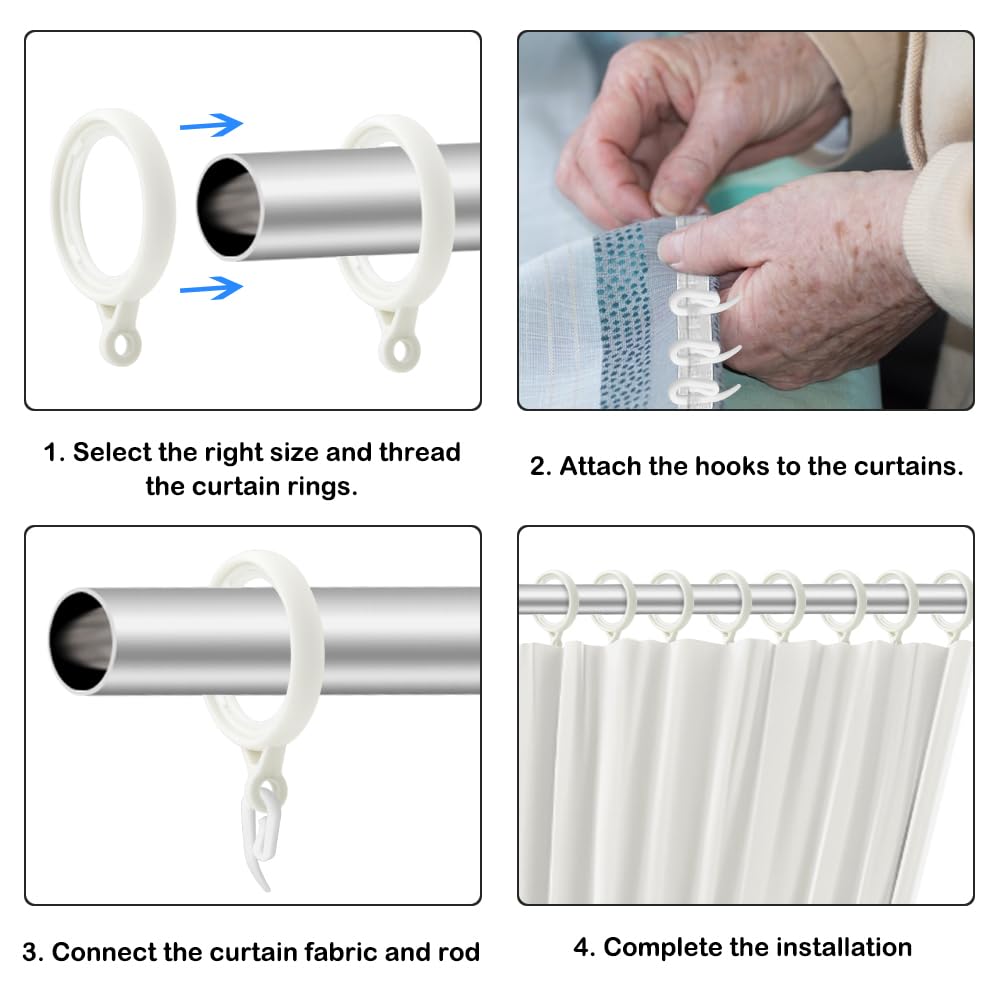 1. Select the right size and thread the curtain rings.

2. Attach the hooks to the curtains.

3. Connect the curtain fabric and rod

4. Complete the installation