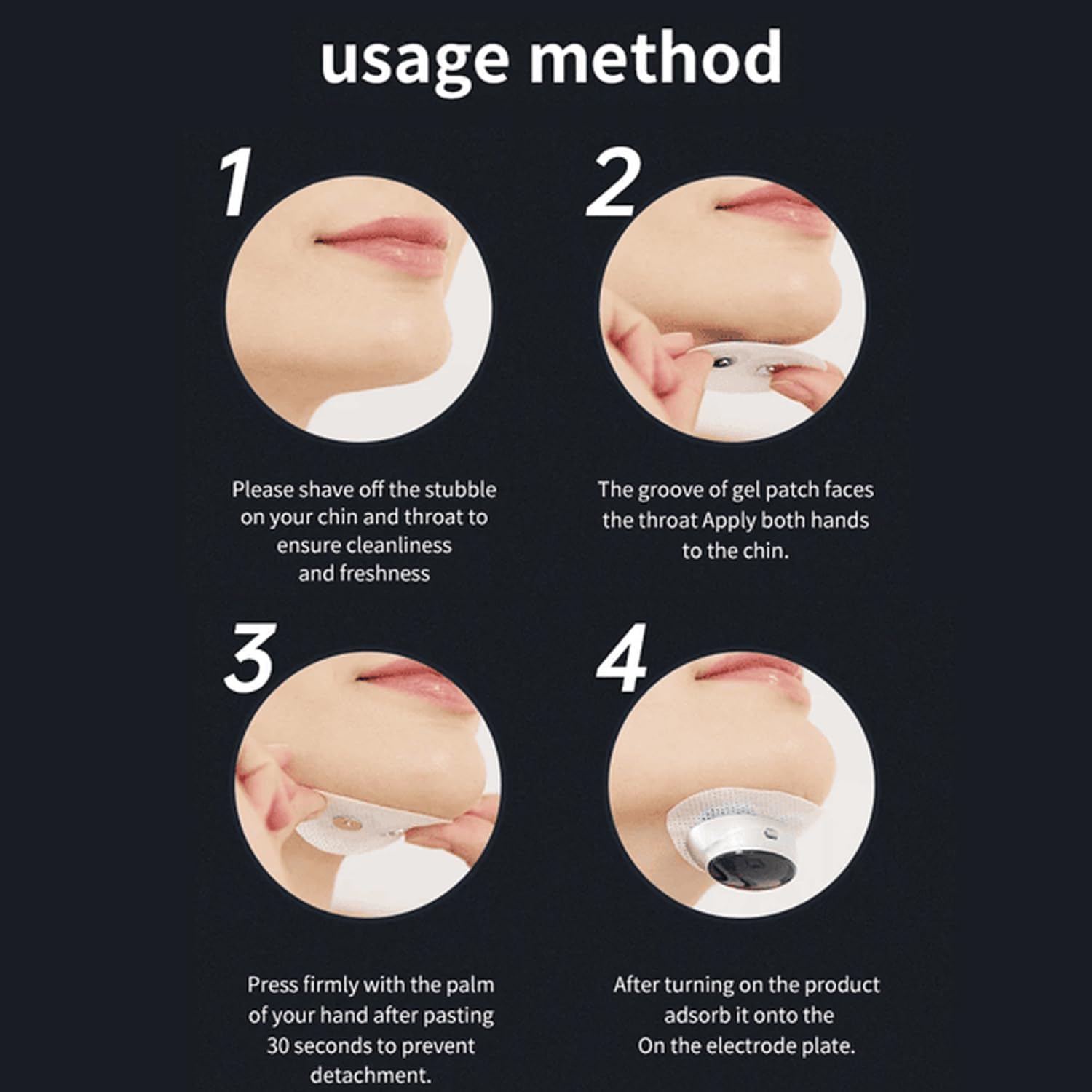 usage method

1

Please shave off the stubble on your chin and throat to ensure cleanliness and freshness

2

The groove of gel patch faces the throat Apply both hands to the chin.

3

Press firmly with the palm of your hand after pasting 30 seconds to prevent detachment.

4

After turning on the product adsorb it onto the On the electrode plate.