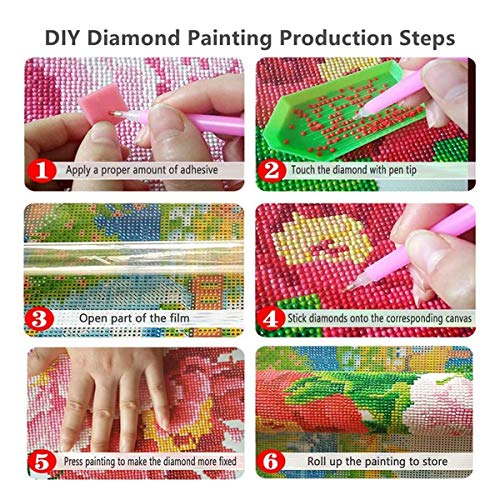 DIY Diamond Painting Production Steps

1 Apply a proper amount of adhesive

2 Touch the diamond with pen tip

3 Open part of the film

4 Stick diamonds onto the corresponding canvas

5 Press painting to make the diamond more fixed

6 Roll up the painting to store