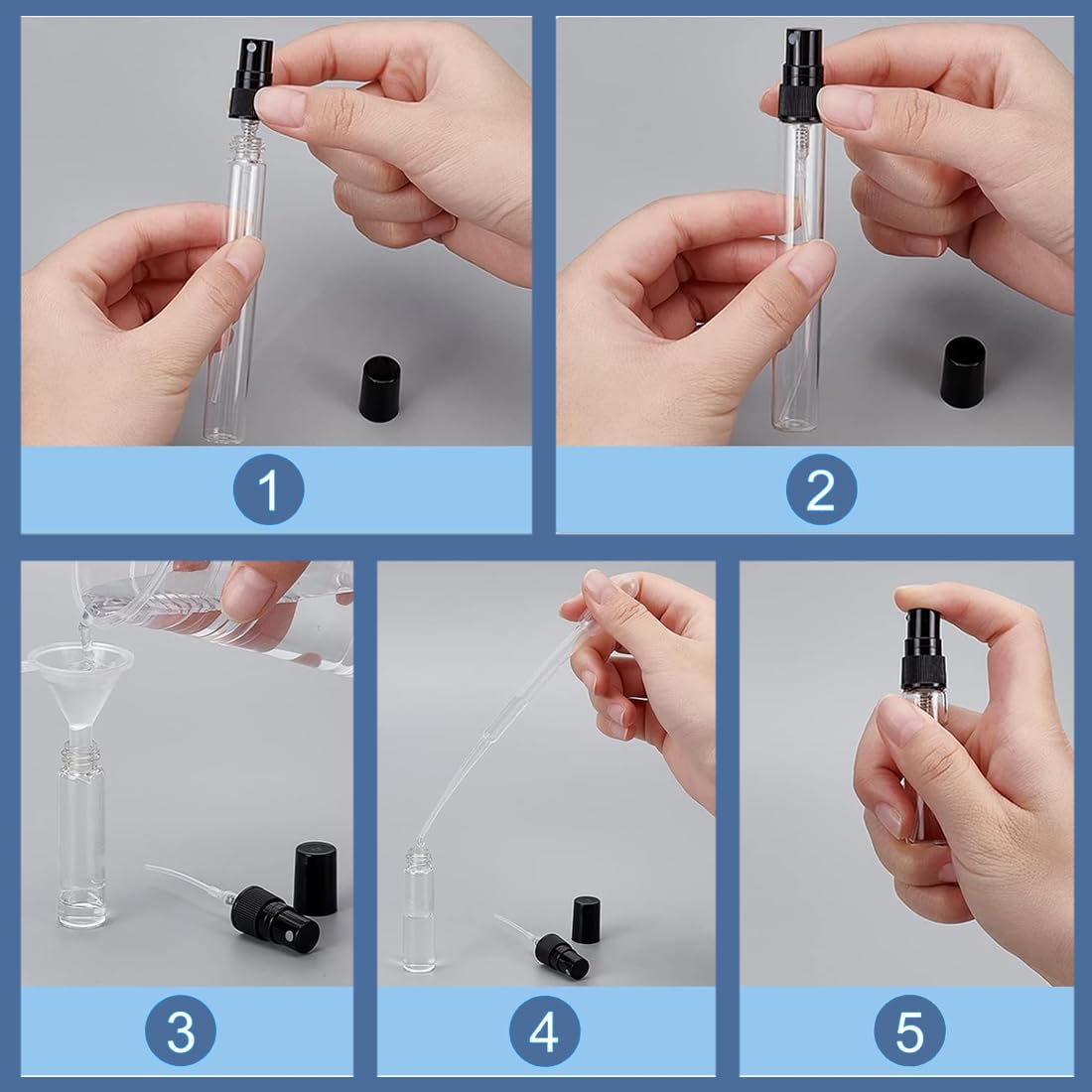 1

2

3

4

5