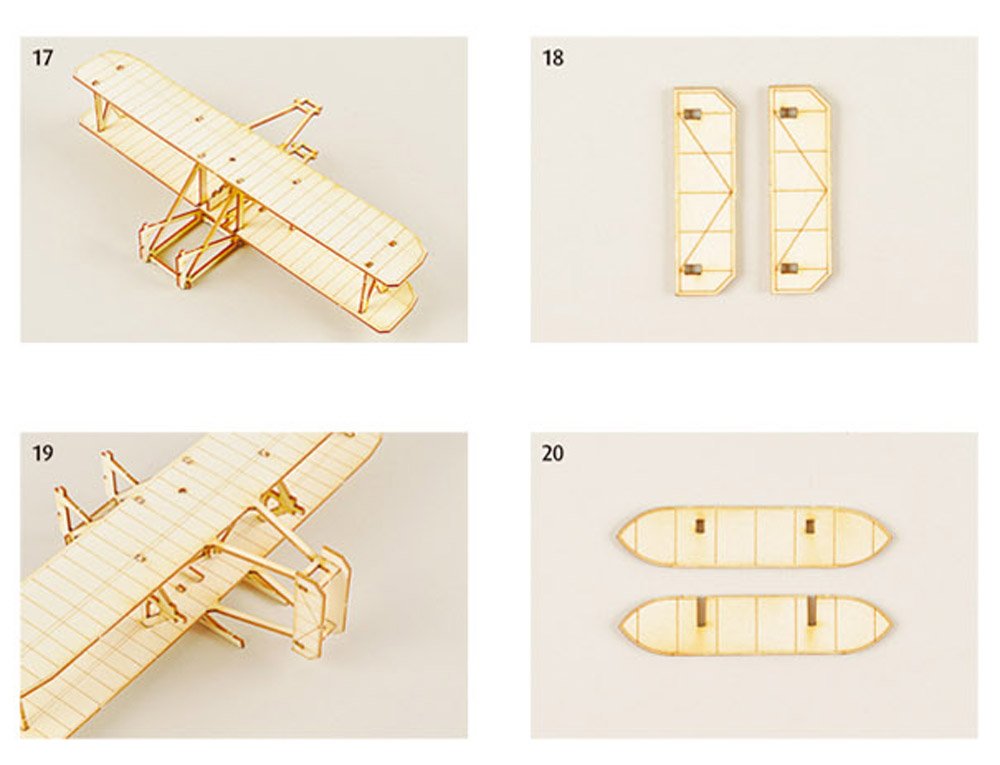 17

18

19

20