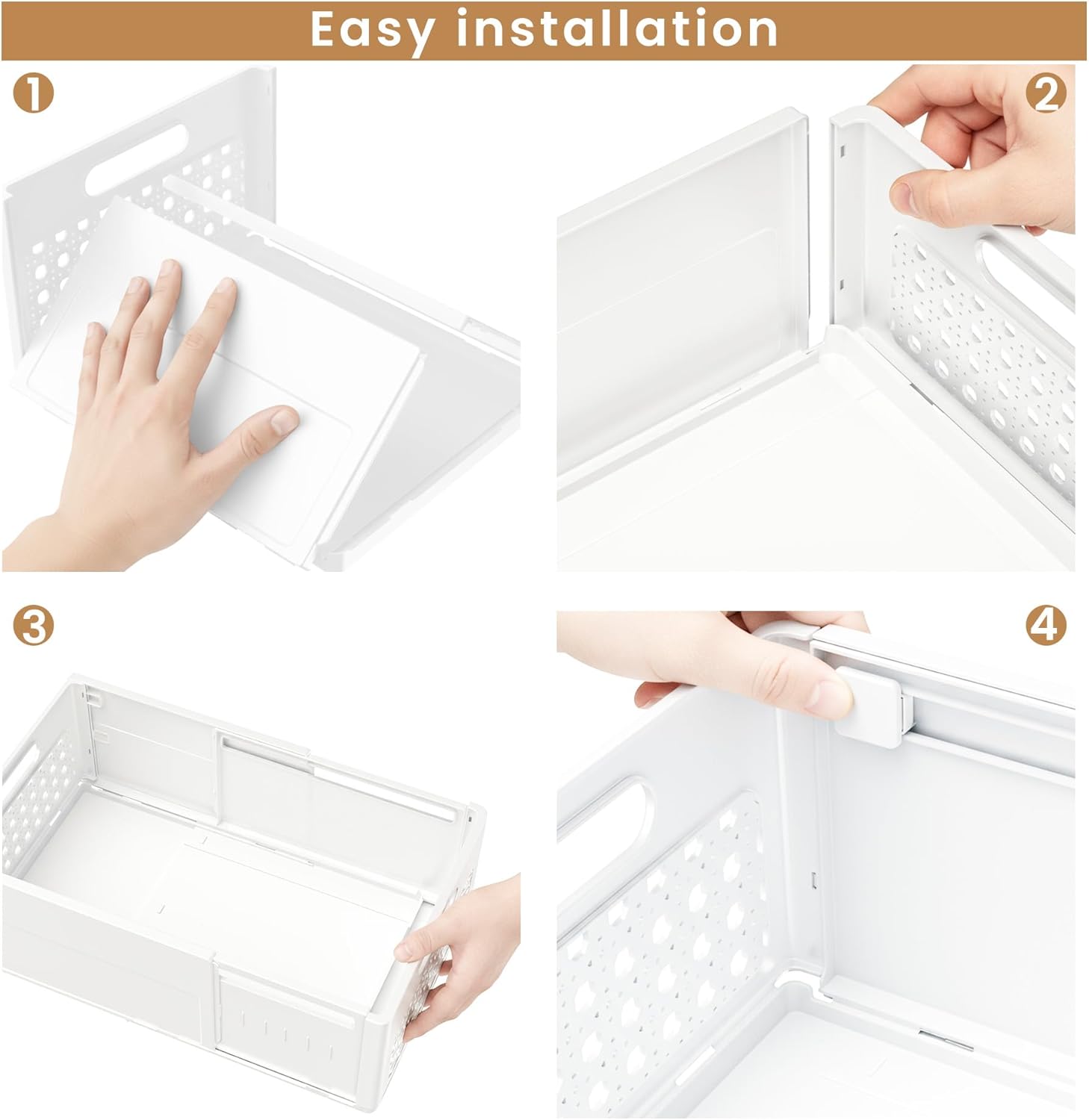 Easy installation

1

2

3

4