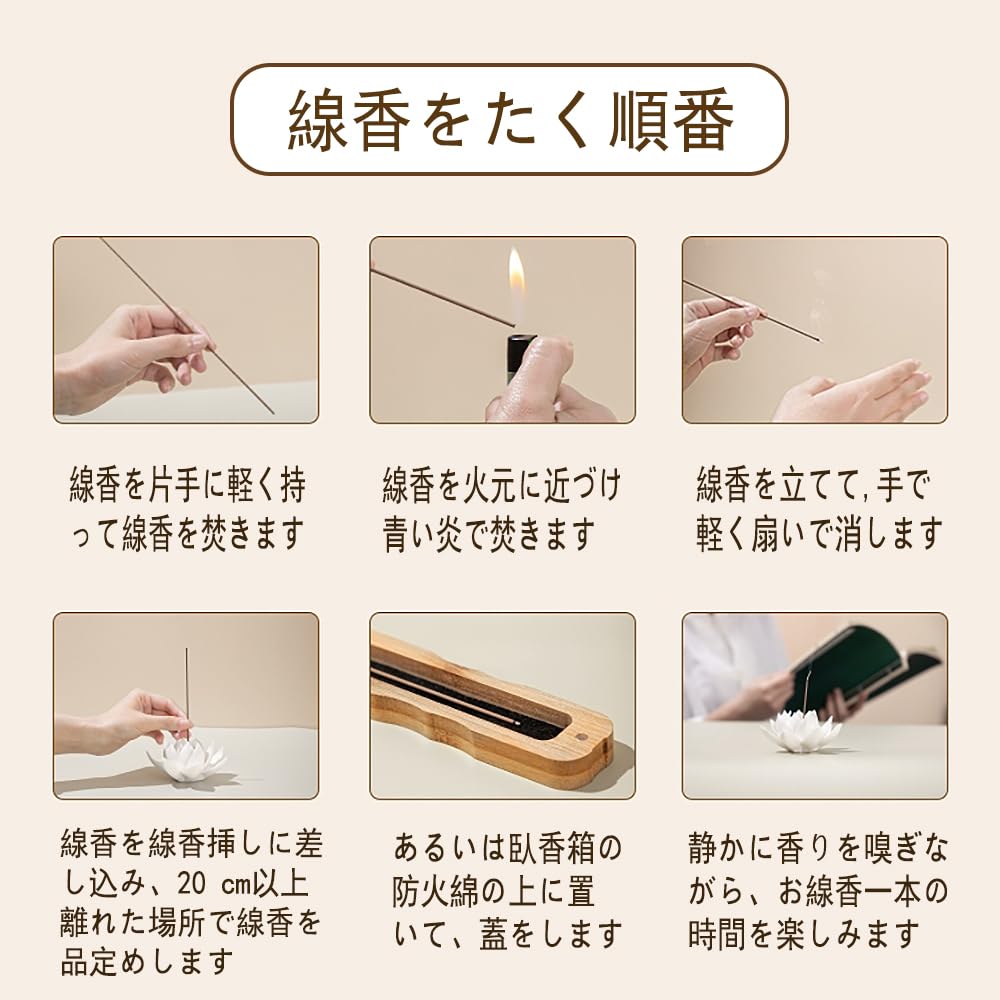 線香をたく順番

線香を片手に軽く持って線香を焚きます

線香を火元に近づけ青い炎で焚きます

線香を立てて,手で軽く扇いで消します

線香を線香挿しに差し込み、20 cm以上離れた場所で線香を品定めします

あるいは臥香箱の防火綿の上に置いて、蓋をします

静かに香りを嗅ぎながら、お線香一本の時間を楽しみます