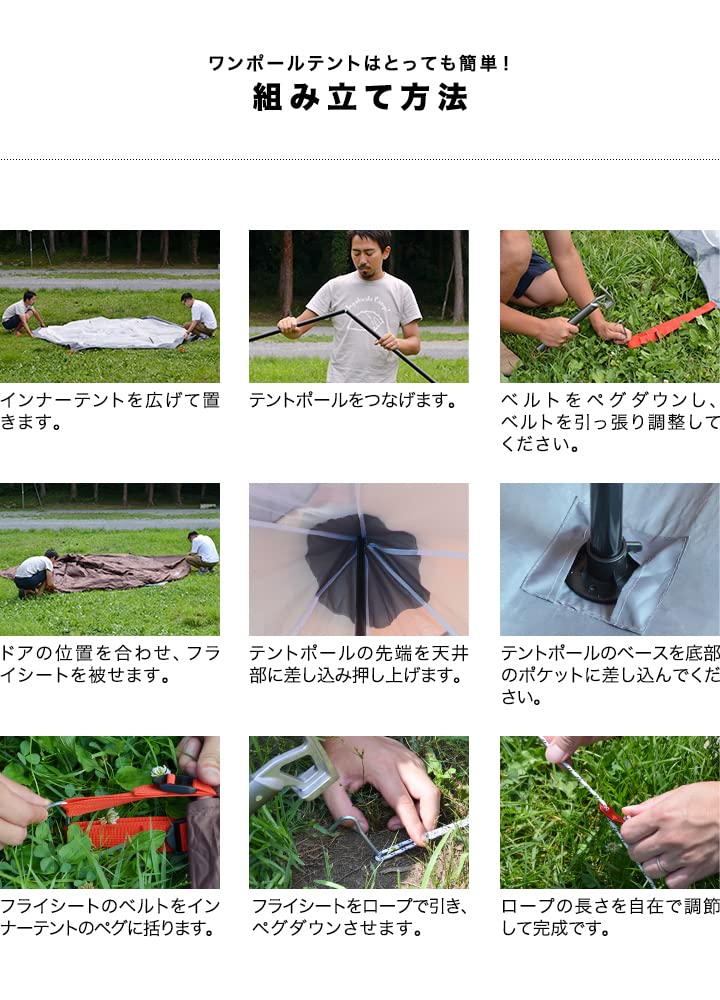 ワンポールテントはとっても簡単！
組み立て方法

インナーテントを広げて置きます。

テントポールをつなげます。

ベルトをペグダウンし、ベルトを引っ張り調整してください。

ドアの位置を合わせ、フライシートを被せます。

テントポールの先端を天井部に差し込み押し上げます。

テントポールのベースを底部のポケットに差し込んでください。

フライシートのベルトをインナーテントのペグに括ります。

フライシートをロープで引き、ペグダウンさせます。

ロープの長さを自在で調節して完成です。