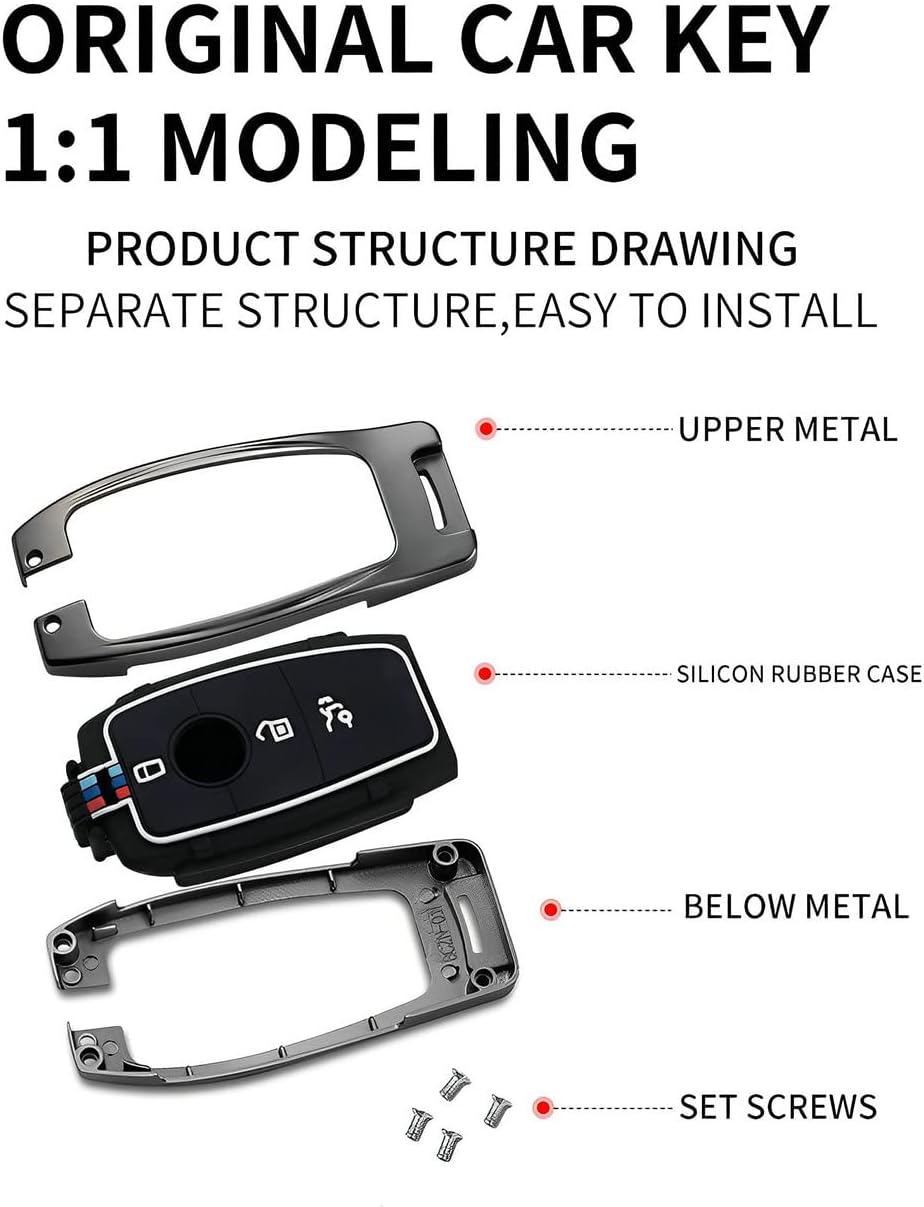 ORIGINAL CAR KEY
1:1 MODELING

PRODUCT STRUCTURE DRAWING
SEPARATE STRUCTURE,EASY TO INSTALL

UPPER METAL

SILICON RUBBER CASE

BELOW METAL

SET SCREWS