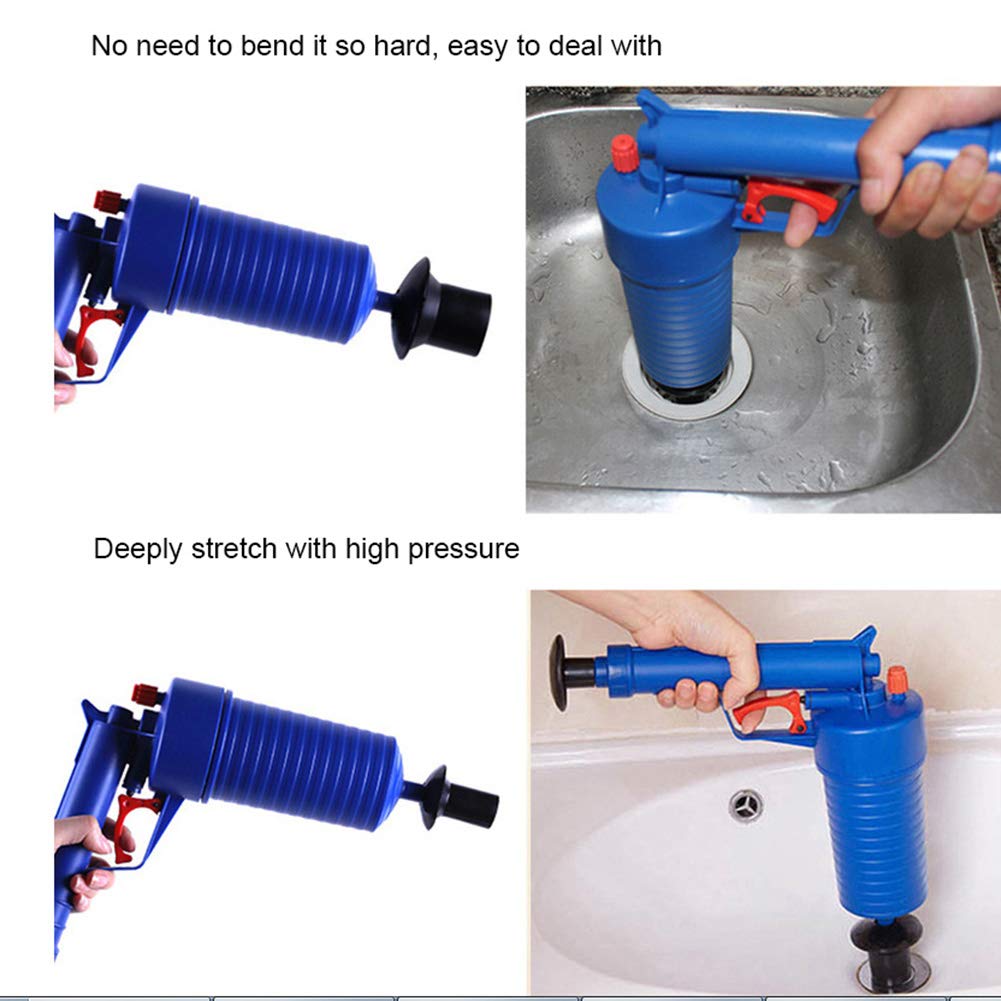 No need to bend it so hard, easy to deal with

Deeply stretch with high pressure