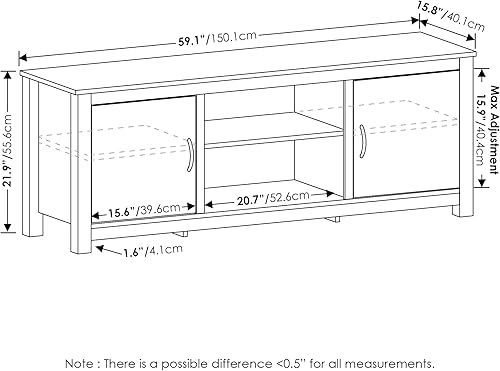 59.1"/150.1cm

15.8"/40.1cm

21.9"/55.6cm

Max Adjustment
15.9"/40.4cm

15.6"/39.6cm

20.7"/52.6cm

1.6"/4.1cm

Note : There is a possible difference <0.5" for all measurements.