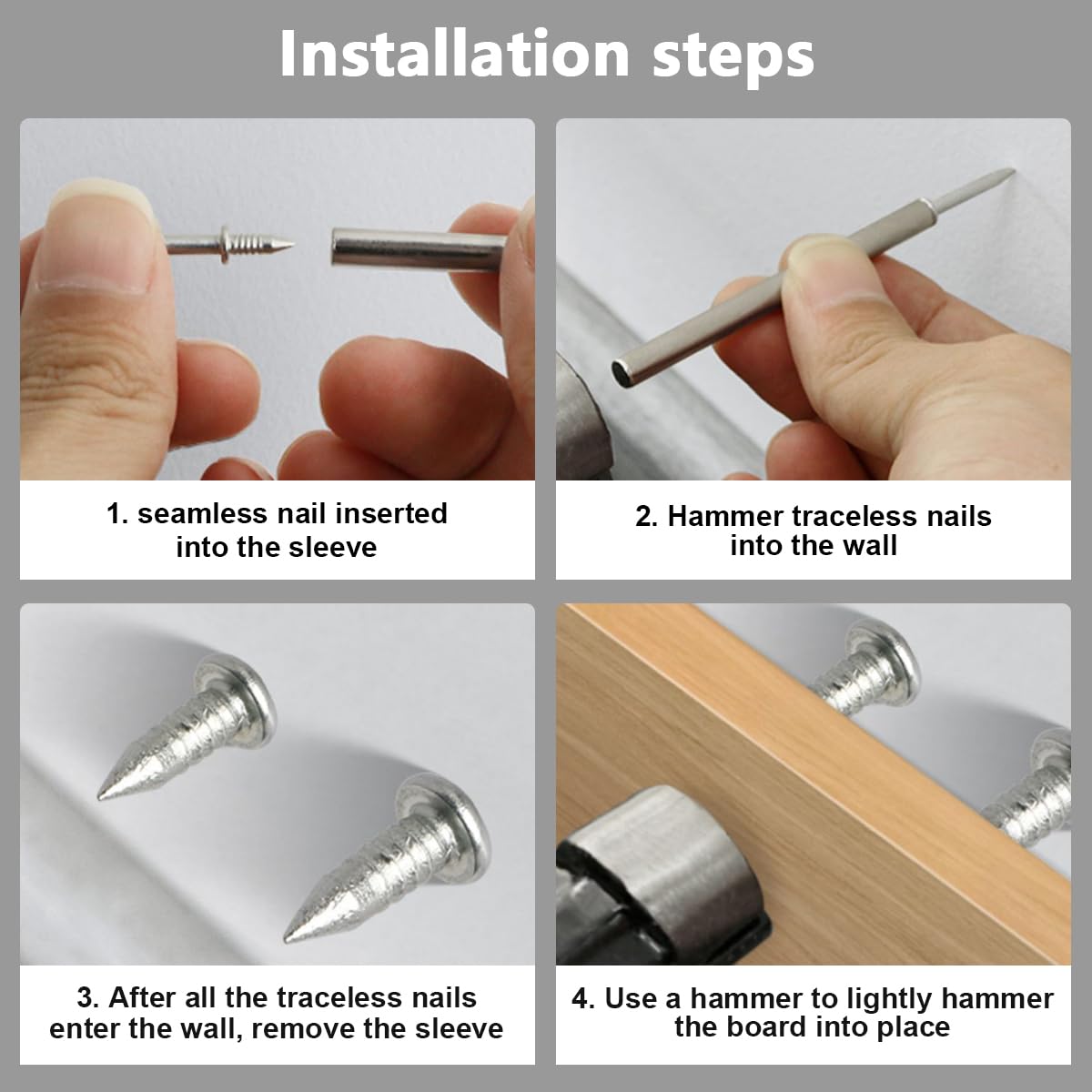 Installation steps

1. seamless nail inserted into the sleeve

2. Hammer traceless nails into the wall

3. After all the traceless nails enter the wall, remove the sleeve

4. Use a hammer to lightly hammer the board into place