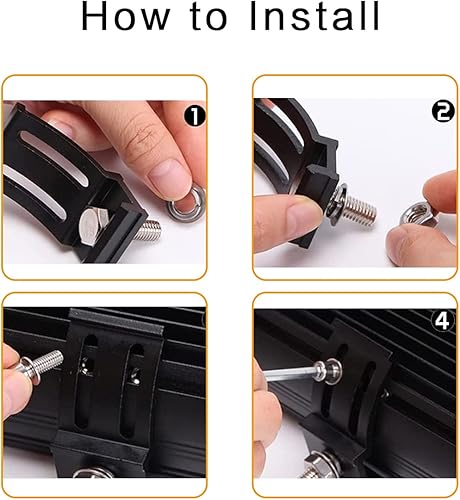 How to Install

1

2

4