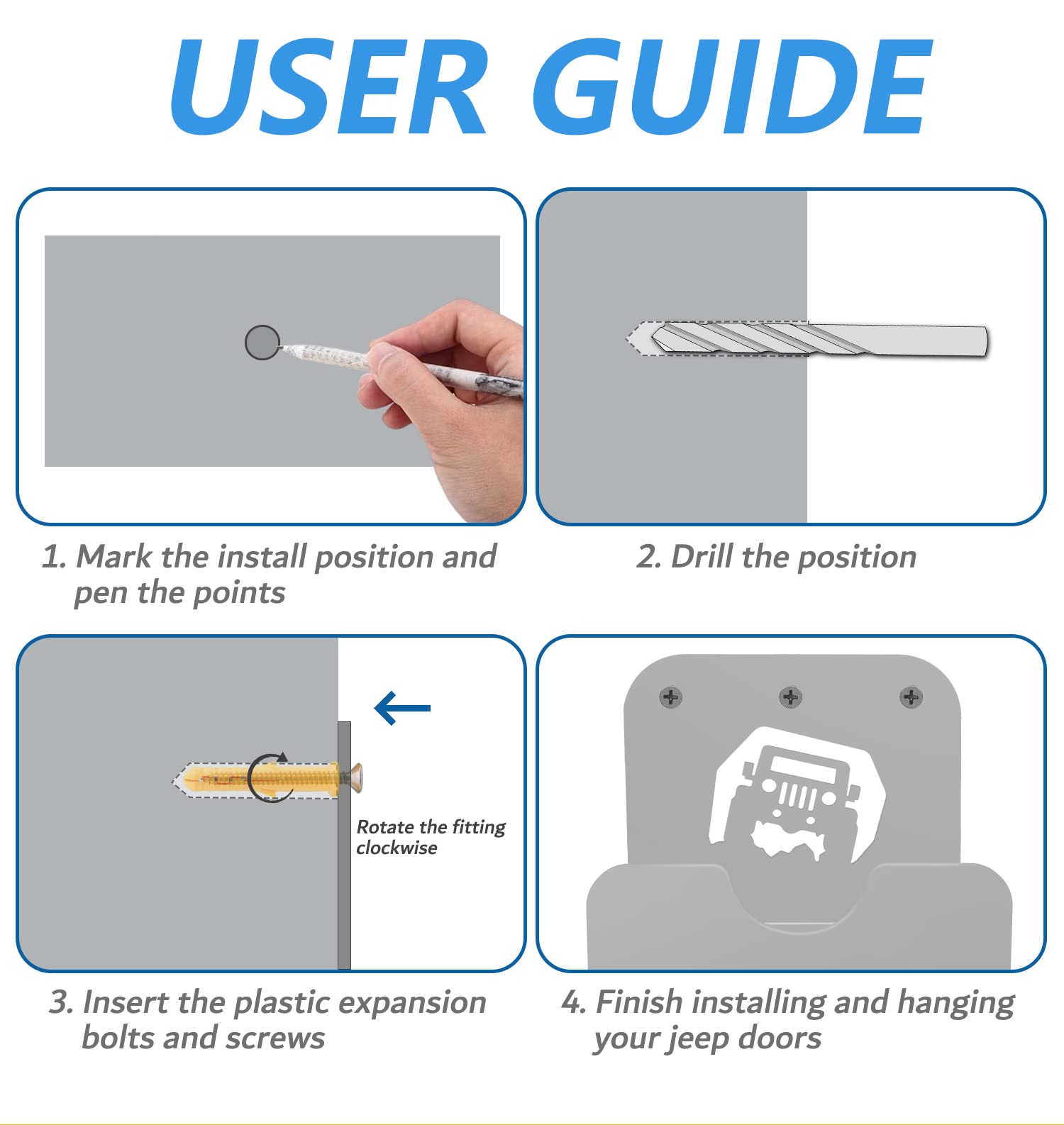 USER GUIDE

1. Mark the install position and pen the points

2. Drill the position

Rotate the fitting clockwise

3. Insert the plastic expansion bolts and screws

4. Finish installing and hanging your jeep doors