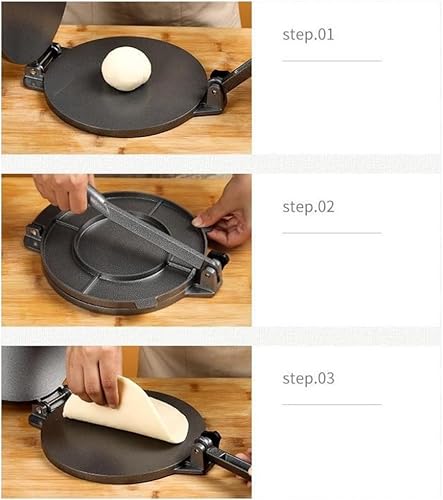 step.01

step.02

step.03