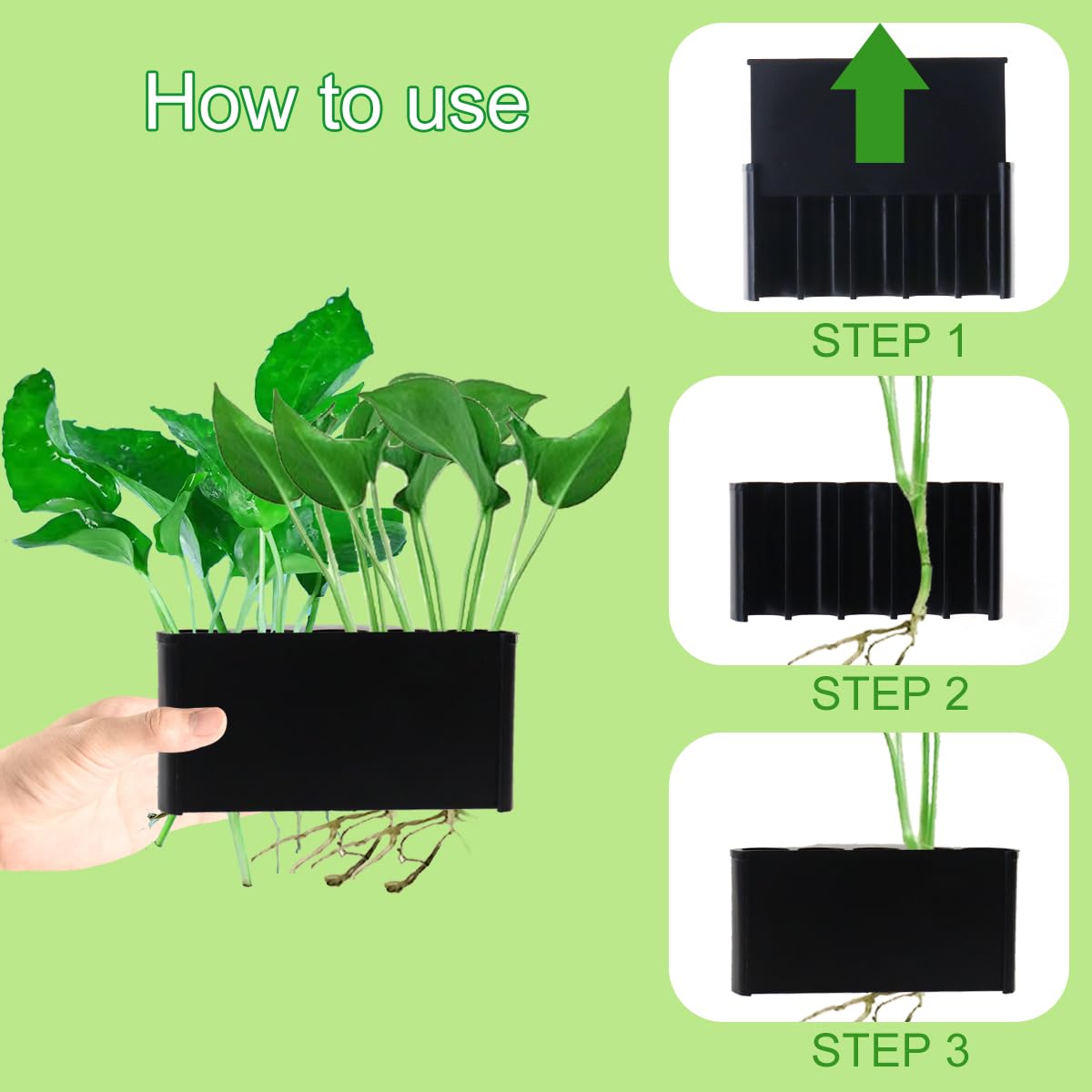 How to use

STEP 1

STEP 2

STEP 3