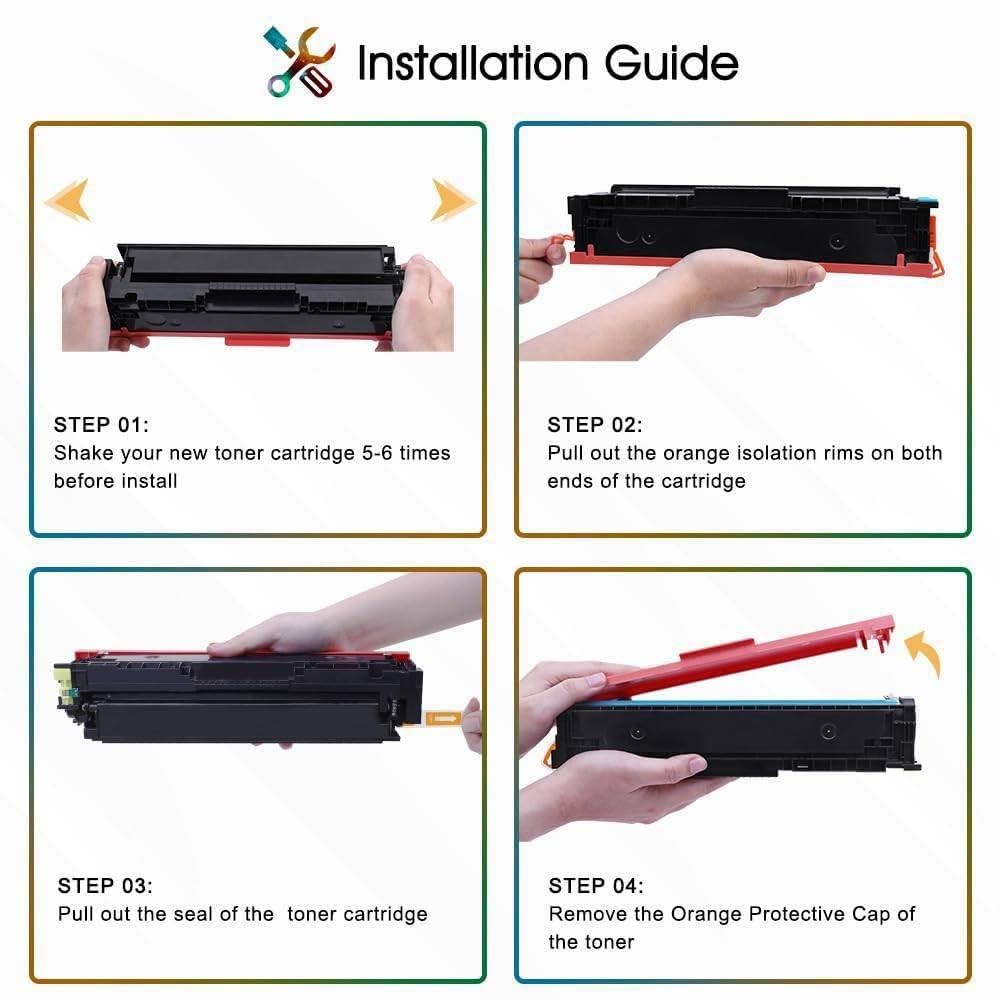 Installation Guide

STEP 01:
Shake your new toner cartridge 5-6 times before install

STEP 02:
Pull out the orange isolation rims on both ends of the cartridge

STEP 03:
Pull out the seal of the toner cartridge

STEP 04:
Remove the Orange Protective Cap of the toner