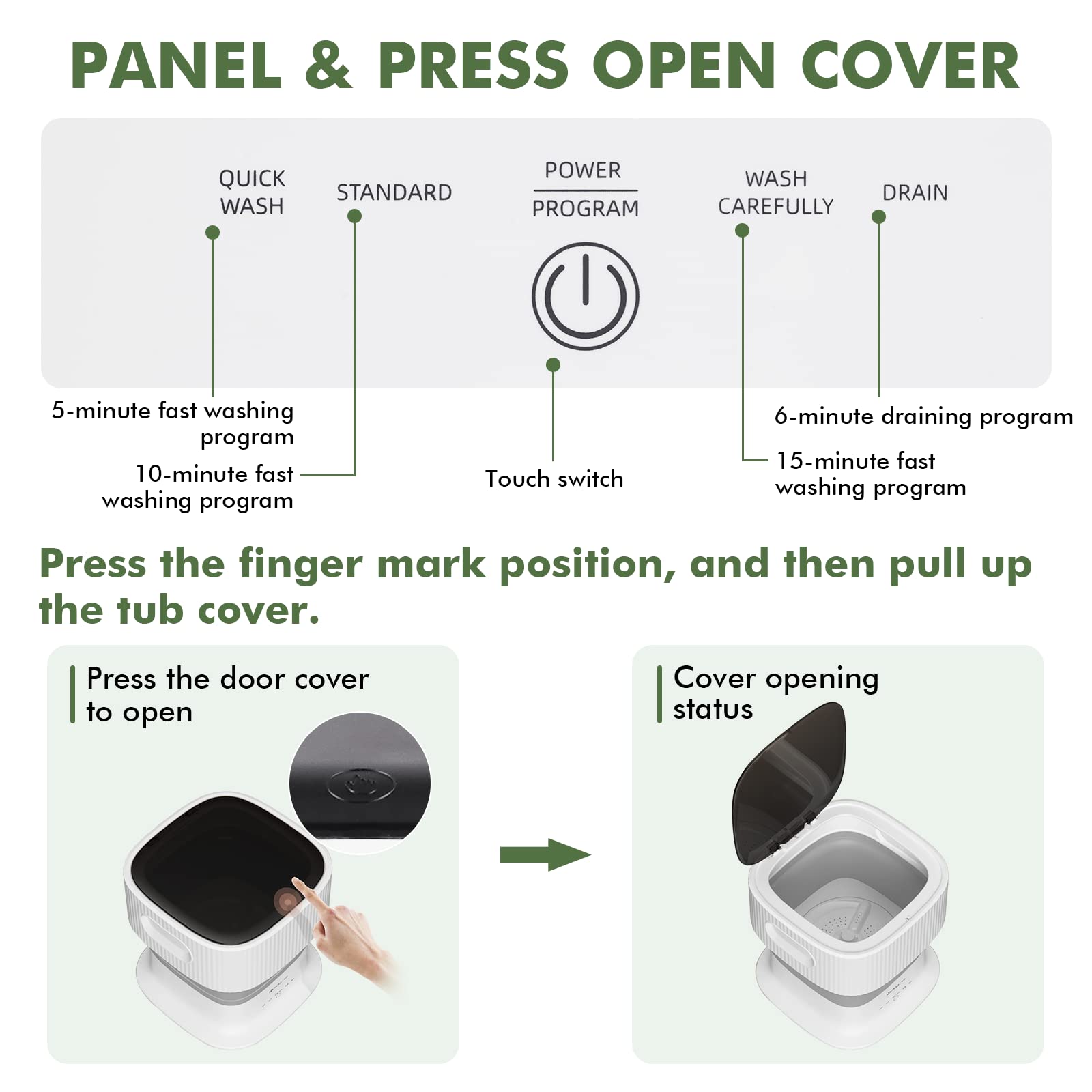 PANEL & PRESS OPEN COVER

QUICK WASH

STANDARD

POWER
PROGRAM

WASH CAREFULLY

DRAIN

5-minute fast washing program

10-minute fast washing program

Touch switch

6-minute draining program

15-minute fast washing program

Press the finger mark position, and then pull up the tub cover.

Press the door cover to open

Cover opening status