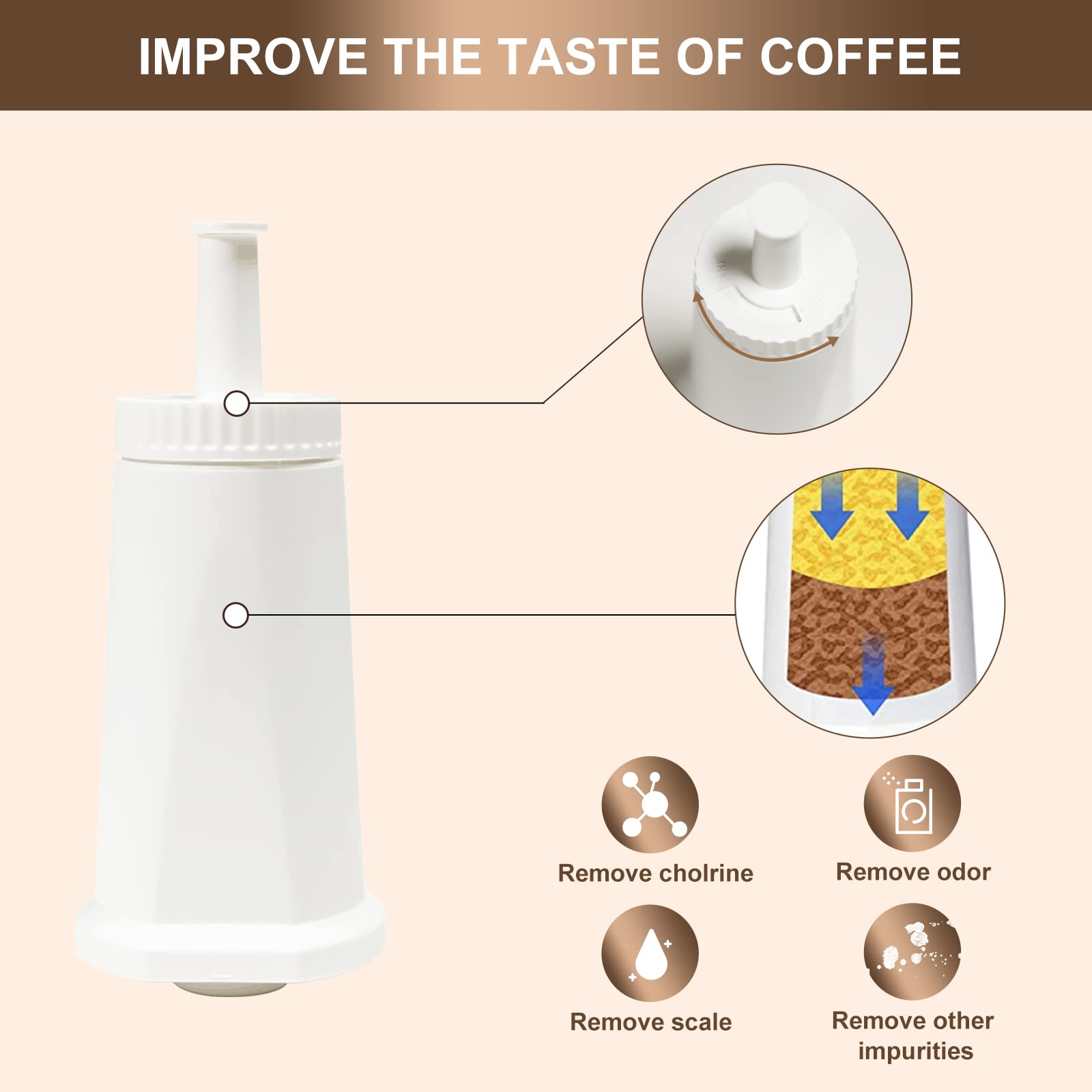 IMPROVE THE TASTE OF COFFEE

Remove cholrine

Remove odor

Remove scale

Remove other impurities