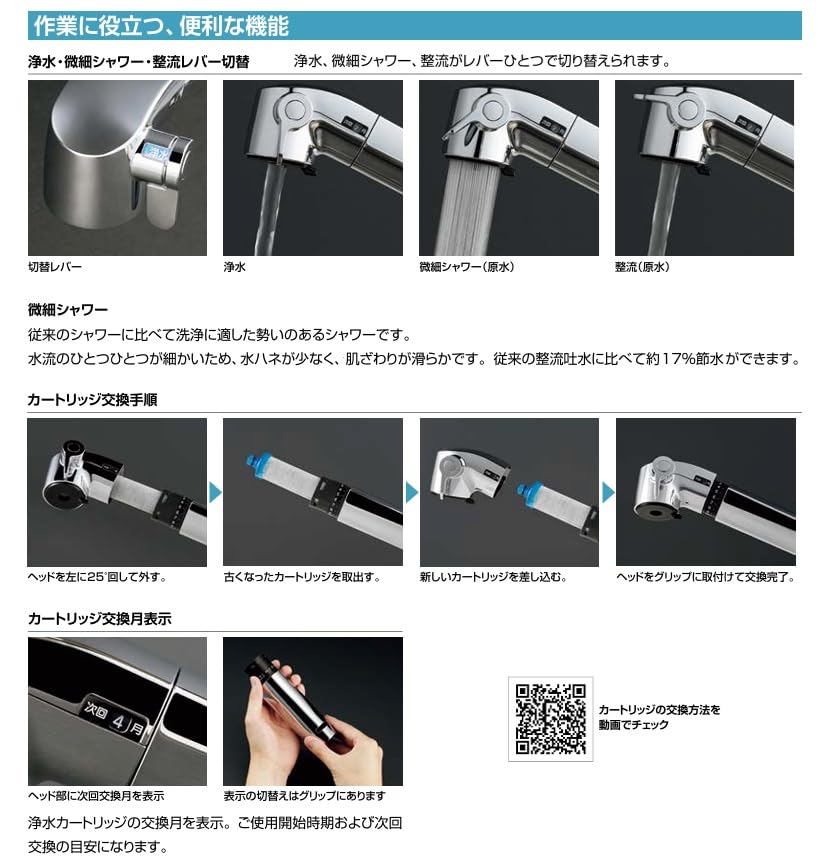 作業に役立つ、便利な機能

浄水・微細シャワー・整流レバー切替　浄水、微細シャワー、整流がレバーひとつで切り替えられます。

切替レバー

浄水

微細シャワー（原水）

整流（原水）

微細シャワー
従来のシャワーに比べて洗浄に適した勢いのあるシャワーです。
水流のひとつひとつが細かいため、水ハネが少なく、肌ざわりが滑らかです。従来の整流吐水に比べて約17%節水ができます。

カートリッジ交換手順

ヘッドを左に25°回して外す。

古くなったカートリッジを取出す。

新しいカートリッジを差し込む。

ヘッドをグリップに取付けて交換完了。

カートリッジ交換月表示

次回 4 月

ヘッド部に次回交換月を表示

表示の切替えはグリップにあります

浄水カートリッジの交換月を表示。ご使用開始時期および次回交換の目安になります。

カートリッジの交換方法を動画でチェック