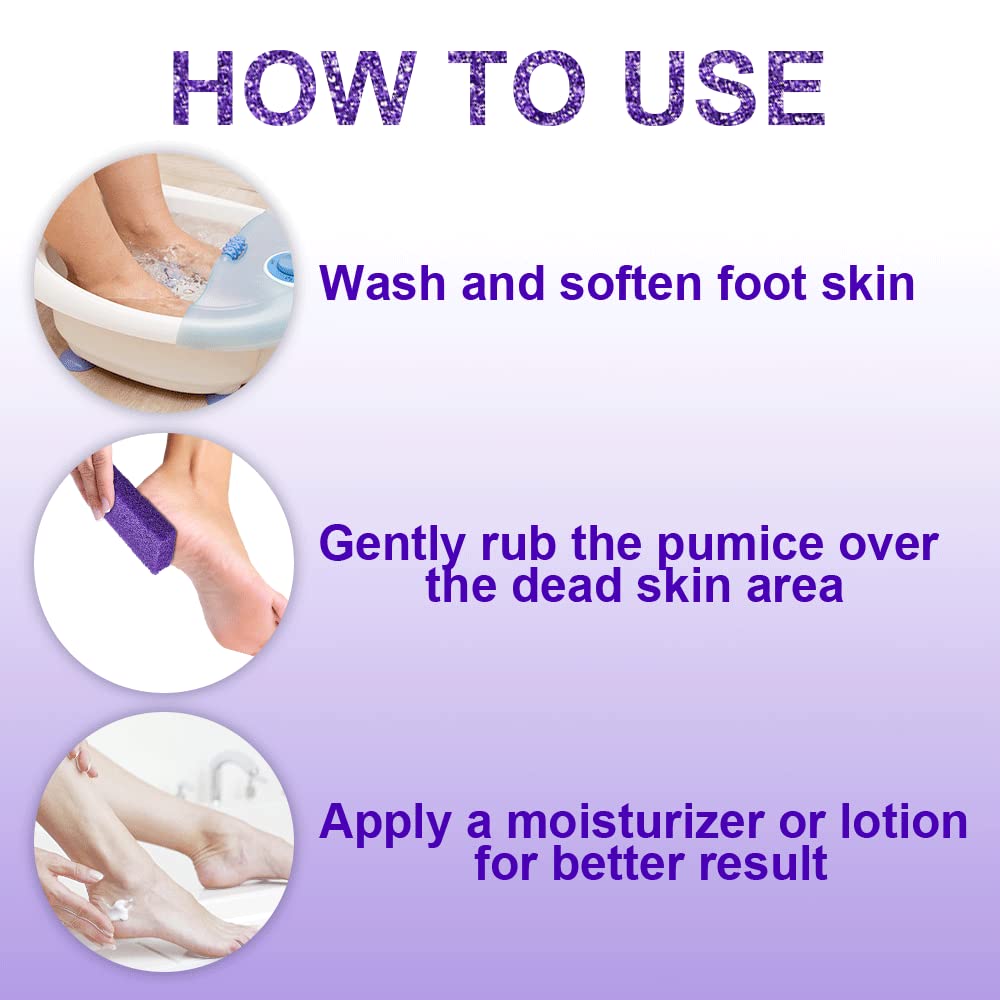 HOW TO USE

Wash and soften foot skin

Gently rub the pumice over the dead skin area

Apply a moisturizer or lotion for better result